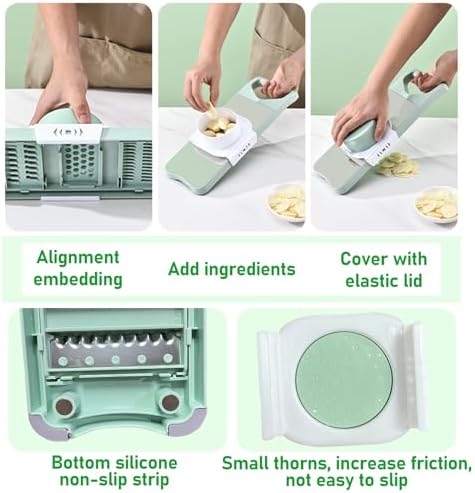 Alignment embedding

Add ingredients

Cover with elastic lid

Bottom silicone non-slip strip

Small thorns, increase friction, not easy to slip