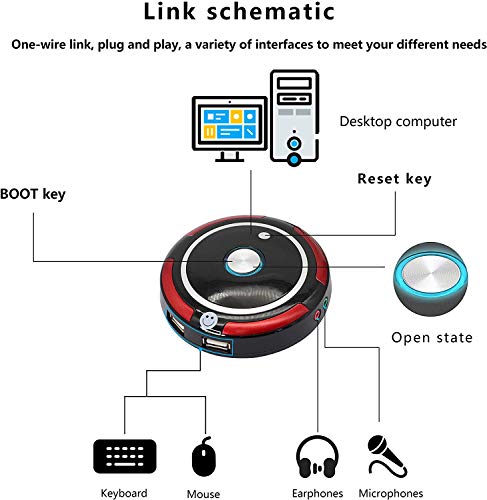 Link schematic

One-wire link, plug and play, a variety of interfaces to meet your different needs

Desktop computer

Reset key

BOOT key

Open state

Keyboard

Mouse

Earphones

Microphones