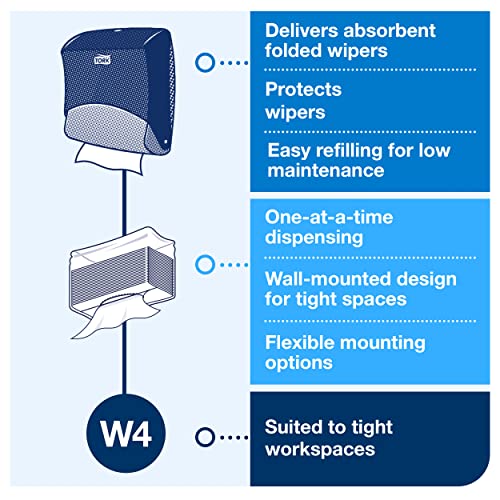 TORK

Delivers absorbent folded wipers

Protects wipers

Easy refilling for low maintenance

One-at-a-time dispensing

Wall-mounted design for tight spaces

Flexible mounting options

W4

Suited to tight workspaces