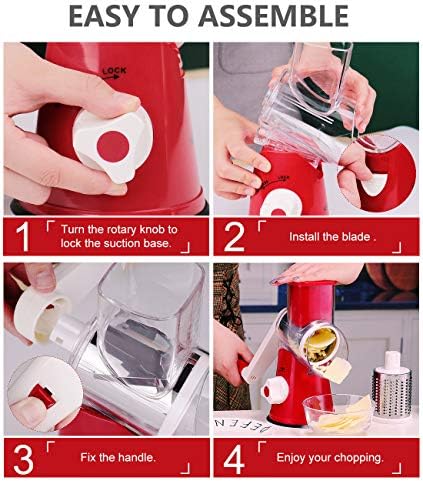 EASY TO ASSEMBLE

LOCK

1 Turn the rotary knob to lock the suction base.

2 Install the blade .

3 Fix the handle.

4 Enjoy your chopping.