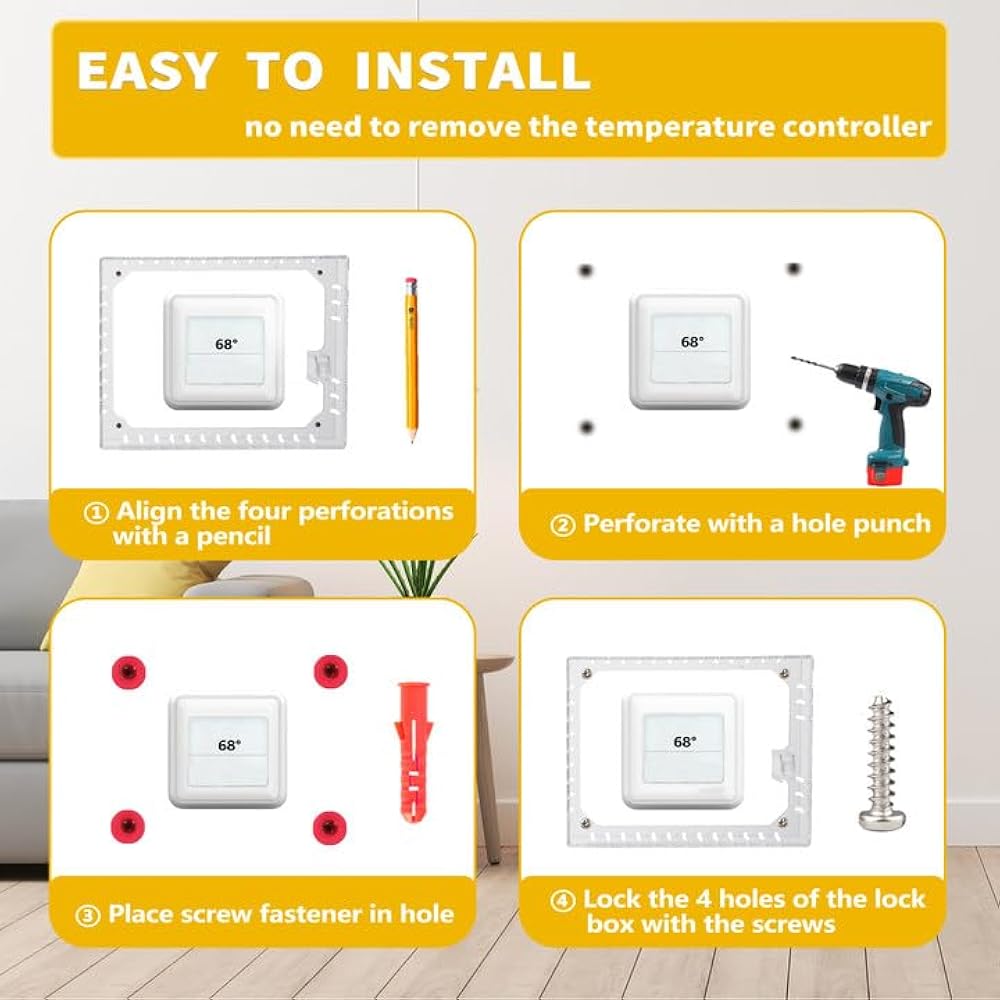 EASY TO INSTALL
no need to remove the temperature controller

68°

① Align the four perforations with a pencil

68°

② Perforate with a hole punch

68°

③ Place screw fastener in hole

68°

④ Lock the 4 holes of the lock box with the screws