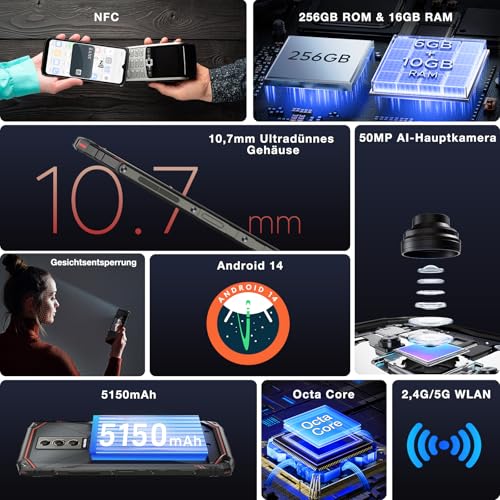 NFC

256GB ROM & 16GB RAM

256GB

6GB + 10GB RAM

10,7mm Ultradünnes Gehäuse

10.7 mm

50MP AI-Hauptkamera

Gesichtsentsperrung

Android 14

ANDROID 14

5150mAh

5150mAh

Octa Core

Octa Core

2,4G/5G WLAN