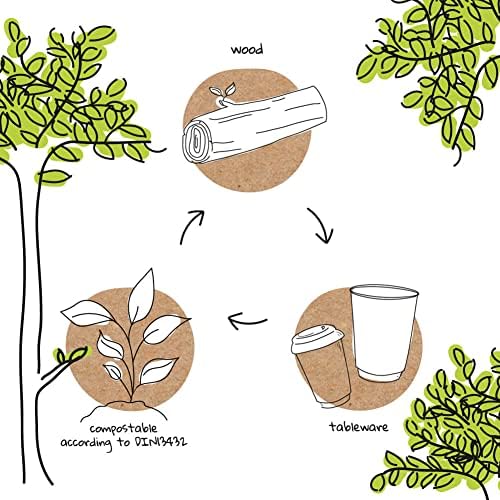 wood

tableware

compostable according to DIN13432