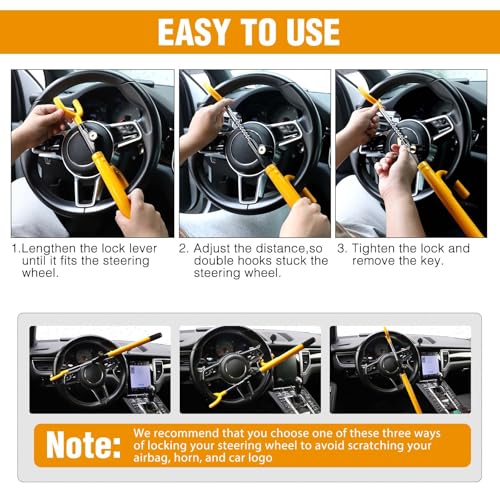 EASY TO USE

1.Lengthen the lock lever until it fits the steering wheel.

2. Adjust the distance,so double hooks stuck the steering wheel.

3. Tighten the lock and remove the key.

Note: We recommend that you choose one of these three ways of locking your steering wheel to avoid scratching your airbag, horn, and car logo