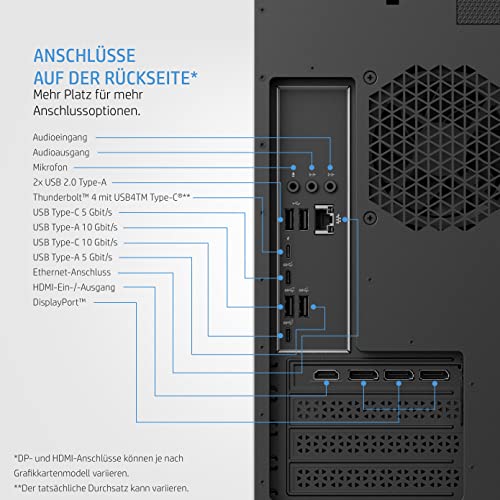 ANSCHLÜSSE
AUF DER RÜCKSEITE*
Mehr Platz für mehr Anschlussoptionen.

Audioeingang
Audioausgang
Mikrofon
2x USB 2.0 Type-A
Thunderbolt™ 4 mit USB4TM Type-C®**
USB Type-C 5 Gbit/s
USB Type-A 10 Gbit/s
USB Type-C 10 Gbit/s
USB Type-A 5 Gbit/s
Ethernet-Anschluss
HDMI-Ein-/-Ausgang
DisplayPort™

*DP- und HDMI-Anschlüsse können je nach Grafikkartenmodell variieren.
**Der tatsächliche Durchsatz kann variieren.