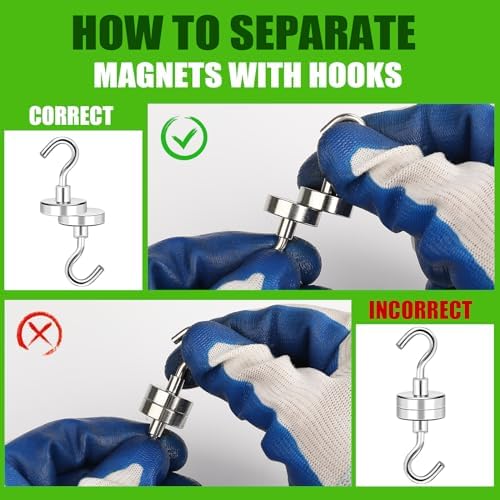 HOW TO SEPARATE
MAGNETS WITH HOOKS

CORRECT

INCORRECT