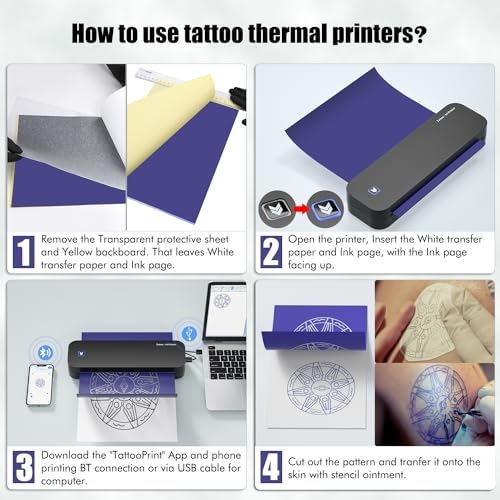 How to use tattoo thermal printers?

1 Remove the Transparent protective sheet and Yellow backboard. That leaves White transfer paper and Ink page.

2 Open the printer, Insert the White transfer paper and Ink page, with the Ink page facing up.

3 Download the "TattooPrint" App and phone printing BT connection or via USB cable for computer.

4 Cut out the pattern and tranfer it onto the skin with stencil ointment.