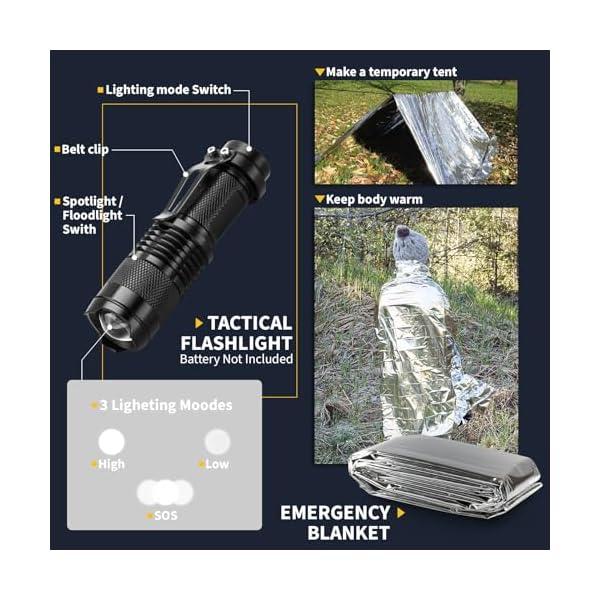 Lighting mode Switch

Belt clip

Spotlight / Floodlight Swith

TACTICAL FLASHLIGHT
Battery Not Included

3 Ligheting Moodes

High

Low

SOS

Make a temporary tent

Keep body warm

EMERGENCY BLANKET