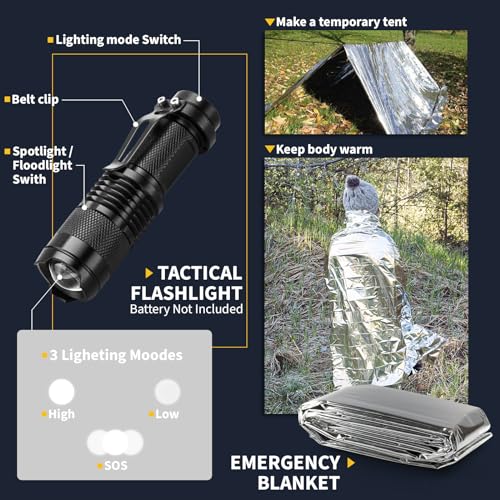 Lighting mode Switch

Belt clip

Spotlight / Floodlight Swith

TACTICAL FLASHLIGHT
Battery Not Included

3 Ligheting Moodes

High

Low

SOS

Make a temporary tent

Keep body warm

EMERGENCY BLANKET