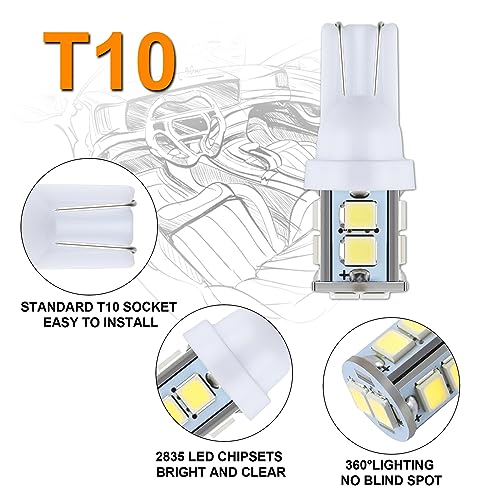 T10

STANDARD T10 SOCKET
EASY TO INSTALL

2835 LED CHIPSETS
BRIGHT AND CLEAR

360°LIGHTING
NO BLIND SPOT