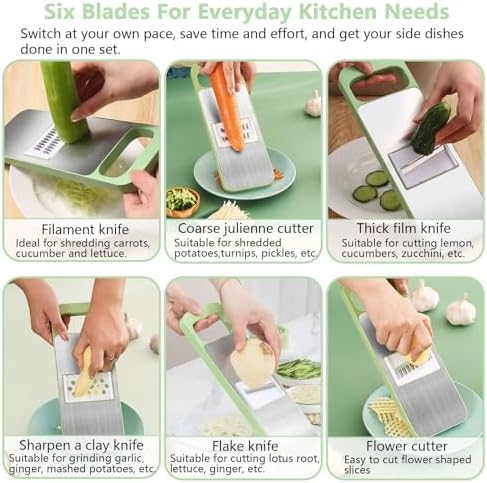 Six Blades For Everyday Kitchen Needs

Switch at your own pace, save time and effort, and get your side dishes done in one set.

Filament knife
Ideal for shredding carrots, cucumber and lettuce.

Coarse julienne cutter
Suitable for shredded potatoes,turnips, pickles, etc.

Thick film knife
Suitable for cutting lemon, cucumbers, zucchini, etc.

Sharpen a clay knife
Suitable for grinding garlic, ginger, mashed potatoes, etc.

Flake knife
Suitable for cutting lotus root, lettuce, ginger, etc.

Flower cutter
Easy to cut flower shaped slices