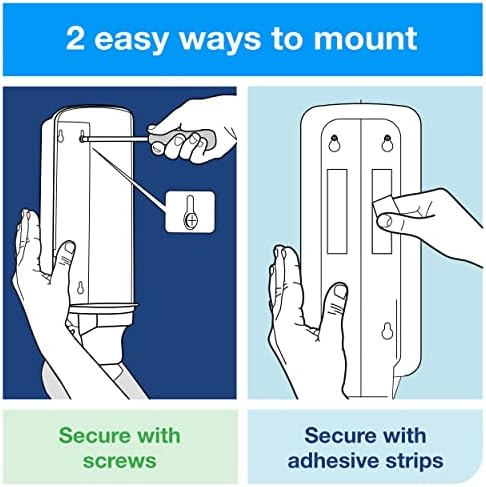 2 easy ways to mount

Secure with screws

Secure with adhesive strips