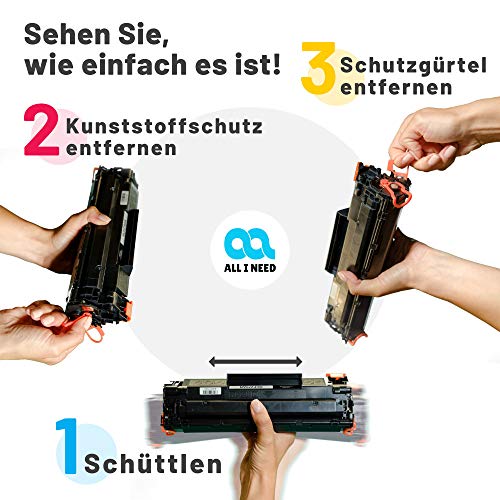 Sehen Sie,
wie einfach es ist!

3 Schutzgürtel entfernen

2 Kunststoffschutz entfernen

ALL I NEED

1 Schüttlen