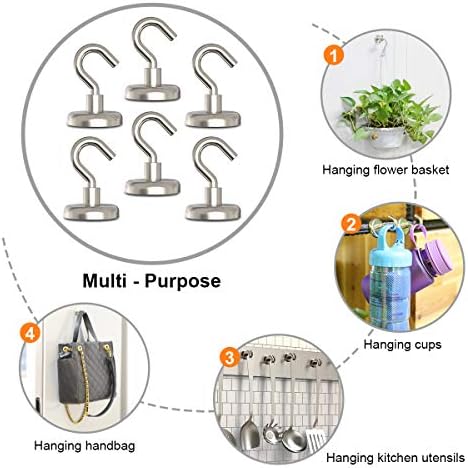 Multi - Purpose

1
Hanging flower basket

2
Hanging cups

3
Hanging kitchen utensils

4
Hanging handbag