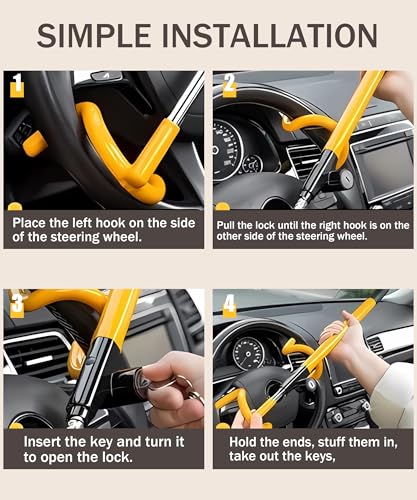 SIMPLE INSTALLATION

1

Place the left hook on the side of the steering wheel.

2

Pull the lock until the right hook is on the other side of the steering wheel.

3

Insert the key and turn it to open the lock.

4

Hold the ends, stuff them in, take out the keys,