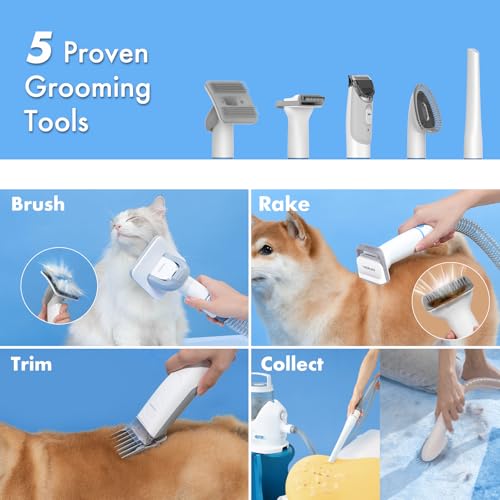 5 Proven Grooming Tools

Brush

Rake

Trim

Collect