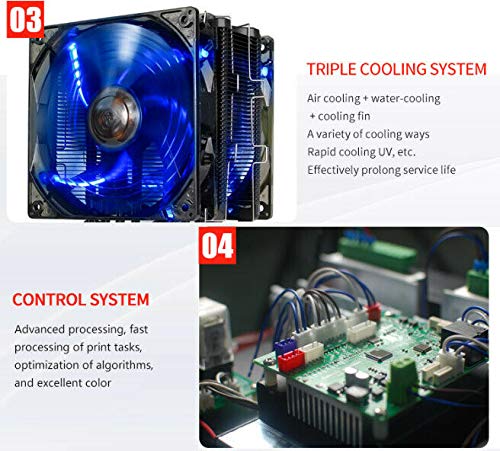 03

TRIPLE COOLING SYSTEM

Air cooling + water-cooling
+ cooling fin
A variety of cooling ways
Rapid cooling UV, etc.
Effectively prolong service life

04

CONTROL SYSTEM

Advanced processing, fast processing of print tasks, optimization of algorithms, and excellent color