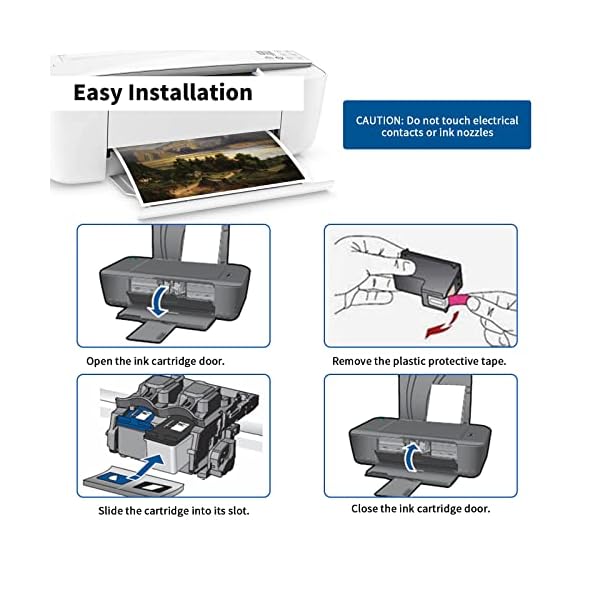 Easy Installation

CAUTION: Do not touch electrical contacts or ink nozzles

Open the ink cartridge door.

Remove the plastic protective tape.

Slide the cartridge into its slot.

Close the ink cartridge door.