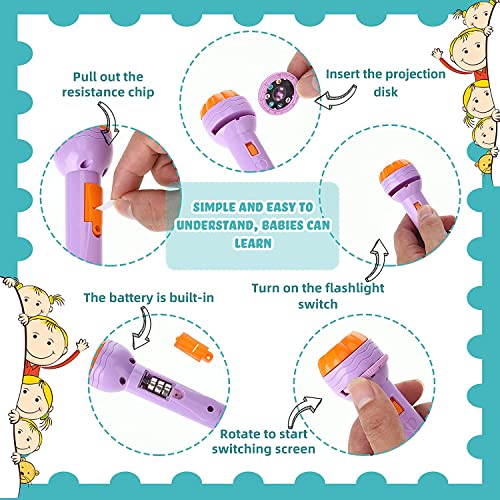 Pull out the resistance chip

Insert the projection disk

SIMPLE AND EASY TO UNDERSTAND, BABIES CAN LEARN

Turn on the flashlight switch

The battery is built-in

Rotate to start switching screen