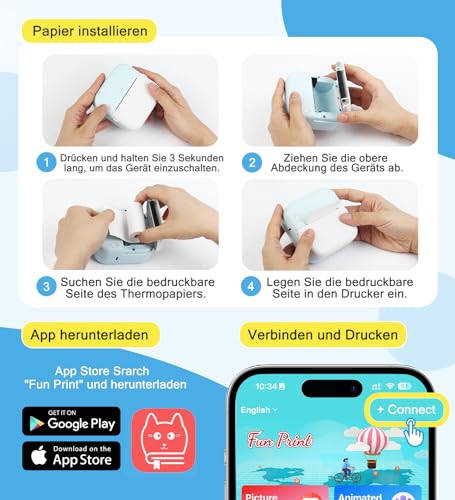 Papier installieren

1 Drücken und halten Sie 3 Sekunden lang, um das Gerät einzuschalten.

2 Ziehen Sie die obere Abdeckung des Geräts ab.

3 Suchen Sie die bedruckbare Seite des Thermopapiers.

4 Legen Sie die bedruckbare Seite in den Drucker ein.

App herunterladen

App Store Srarch "Fun Print" und herunterladen

GET IT ON Google Play

Download on the App Store

Verbinden und Drucken

10:34

English

+ Connect

Fun Print

Picture

Animated