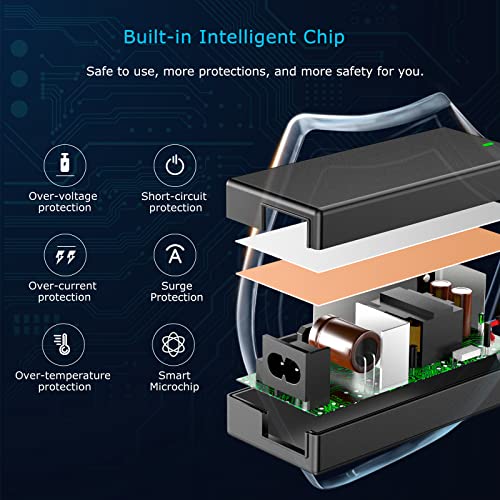 Built-in Intelligent Chip

Safe to use, more protections, and more safety for you.

Over-voltage protection

Short-circuit protection

Over-current protection

Surge Protection

Over-temperature protection

Smart Microchip