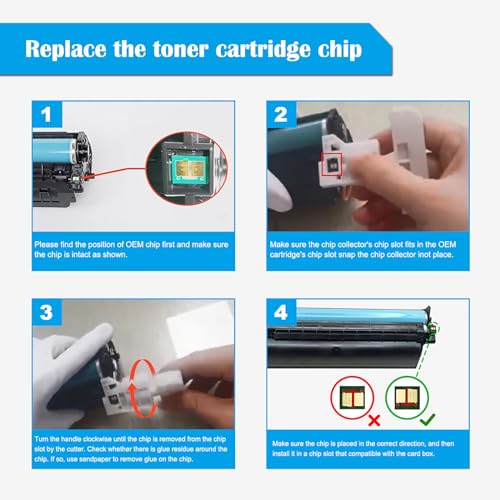 Replace the toner cartridge chip

1

Please find the position of OEM chip first and make sure the chip is intact as shown.

2

Make sure the chip collector's chip slot fits in the OEM cartridge's chip slot snap the chip collector inot place.

3

Turn the handle clockwise until the chip is removed from the chip slot by the cutter. Check whether there is glue residue around the chip. If so, use sandpaper to remove glue on the chip.

4

Make sure the chip is placed in the correct direction, and then install it in a chip slot that compatible with the card box.