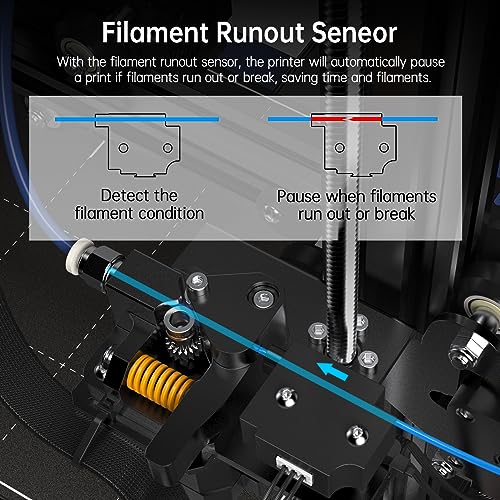 Filament Runout Seneor

With the filament runout sensor, the printer will automatically pause a print if filaments run out or break, saving time and filaments.

Detect the filament condition

Pause when filaments run out or break