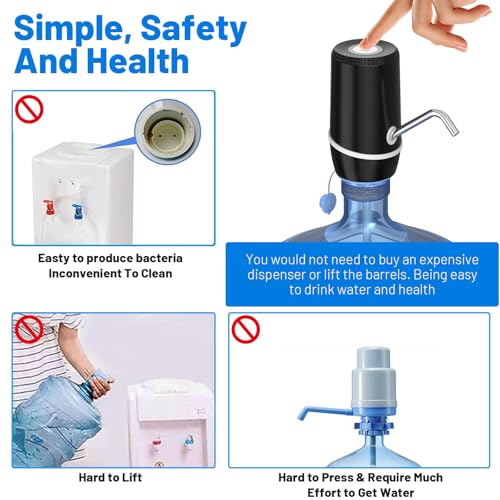 Simple, Safety And Health

Easty to produce bacteria
Inconvenient To Clean

You would not need to buy an expensive dispenser or lift the barrels. Being easy to drink water and health

Hard to Lift

Hard to Press & Require Much Effort to Get Water