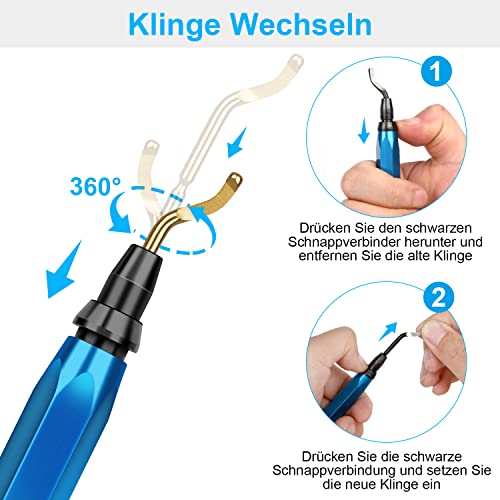 Klinge Wechseln

360°

1

Drücken Sie den schwarzen Schnappverbinder herunter und entfernen Sie die alte Klinge

2

Drücken Sie die schwarze Schnappverbindung und setzen Sie die neue Klinge ein