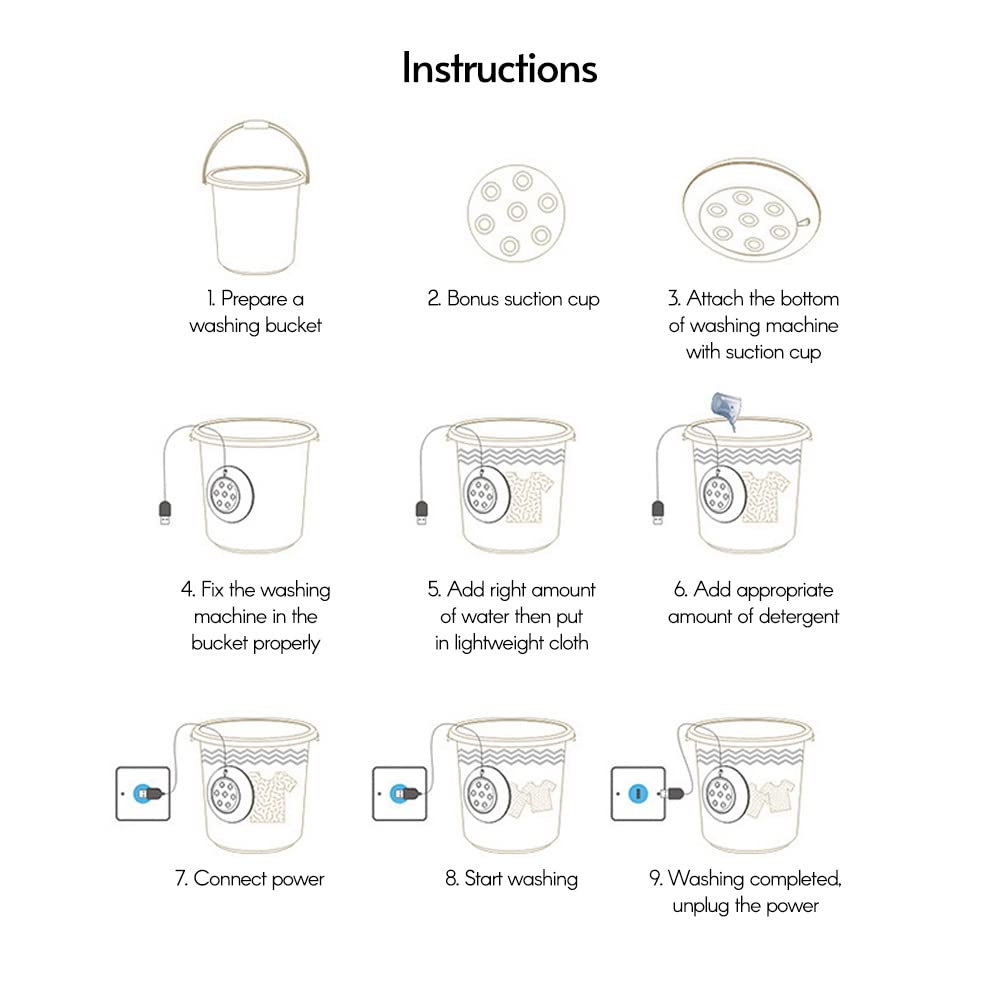 Instructions

1. Prepare a washing bucket

2. Bonus suction cup

3. Attach the bottom of washing machine with suction cup

4. Fix the washing machine in the bucket properly

5. Add right amount of water then put in lightweight cloth

6. Add appropriate amount of detergent

7. Connect power

8. Start washing

9. Washing completed, unplug the power