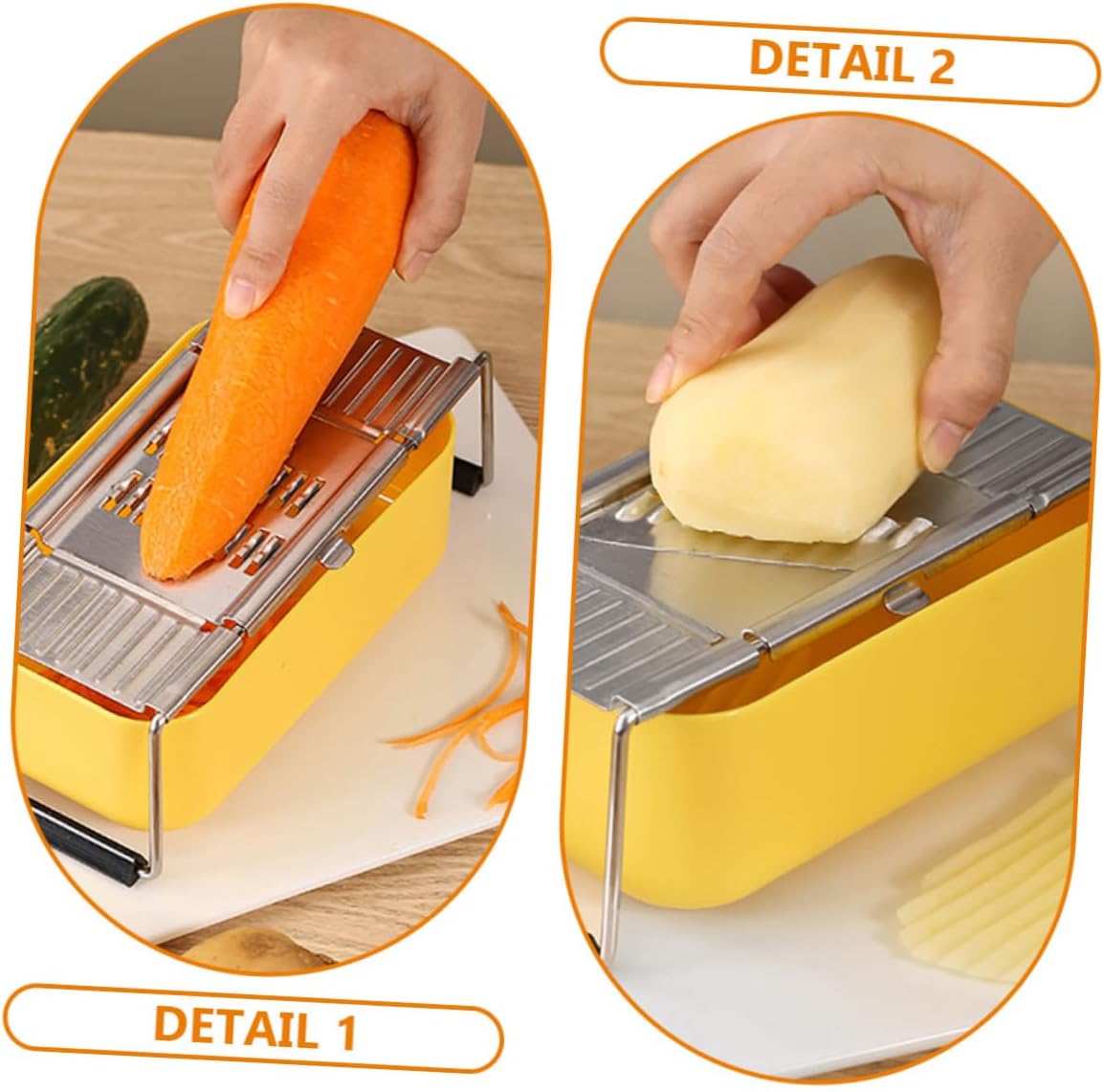 DETAIL 2

DETAIL 1