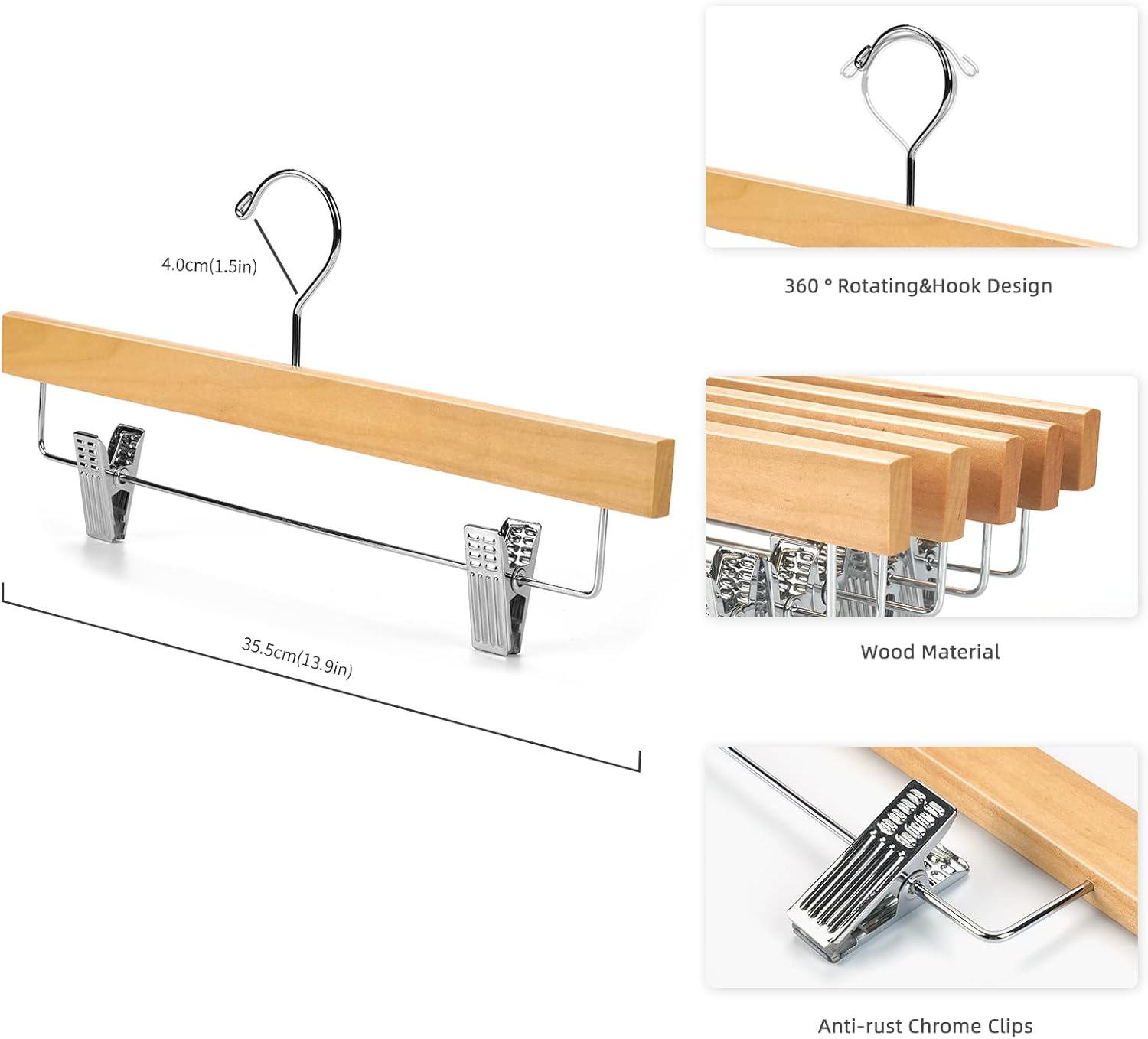 4.0cm(1.5in)

35.5cm(13.9in)

360 ° Rotating&Hook Design

Wood Material

Anti-rust Chrome Clips