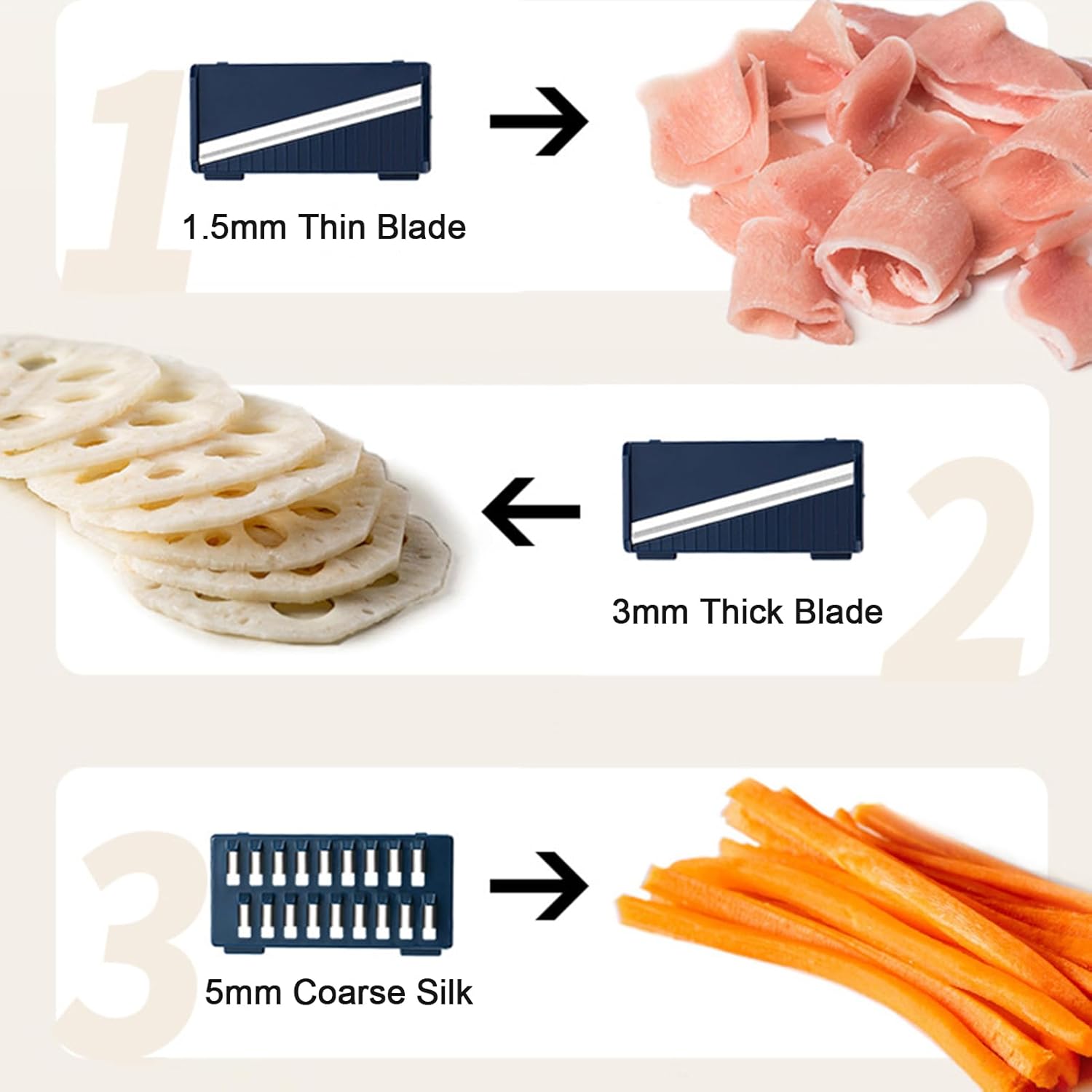 1

1.5mm Thin Blade

2

3mm Thick Blade

3

5mm Coarse Silk