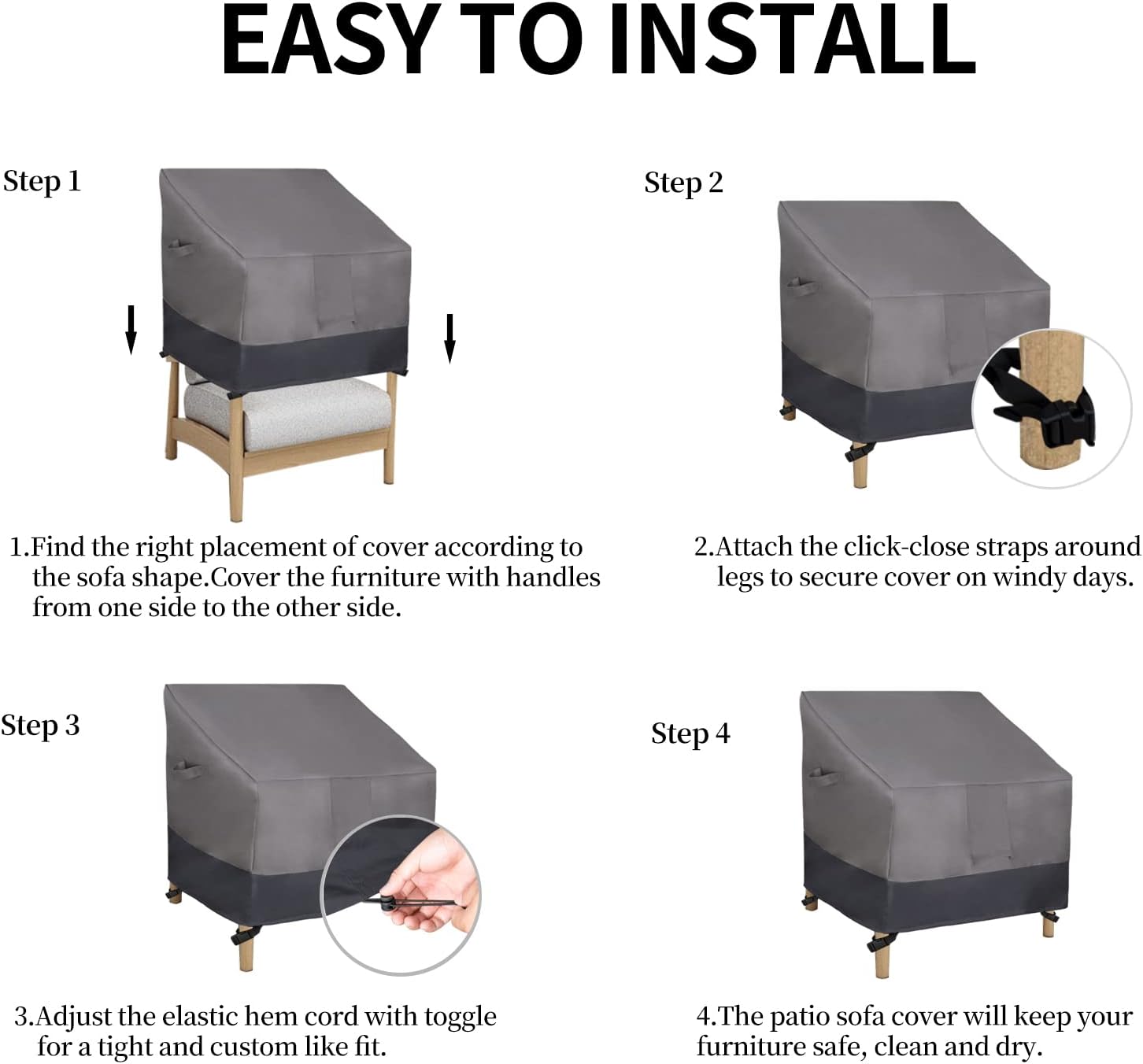 EASY TO INSTALL

Step 1

1.Find the right placement of cover according to the sofa shape.Cover the furniture with handles from one side to the other side.

Step 2

2.Attach the click-close straps around legs to secure cover on windy days.

Step 3

3.Adjust the elastic hem cord with toggle for a tight and custom like fit.

Step 4

4.The patio sofa cover will keep your furniture safe, clean and dry.