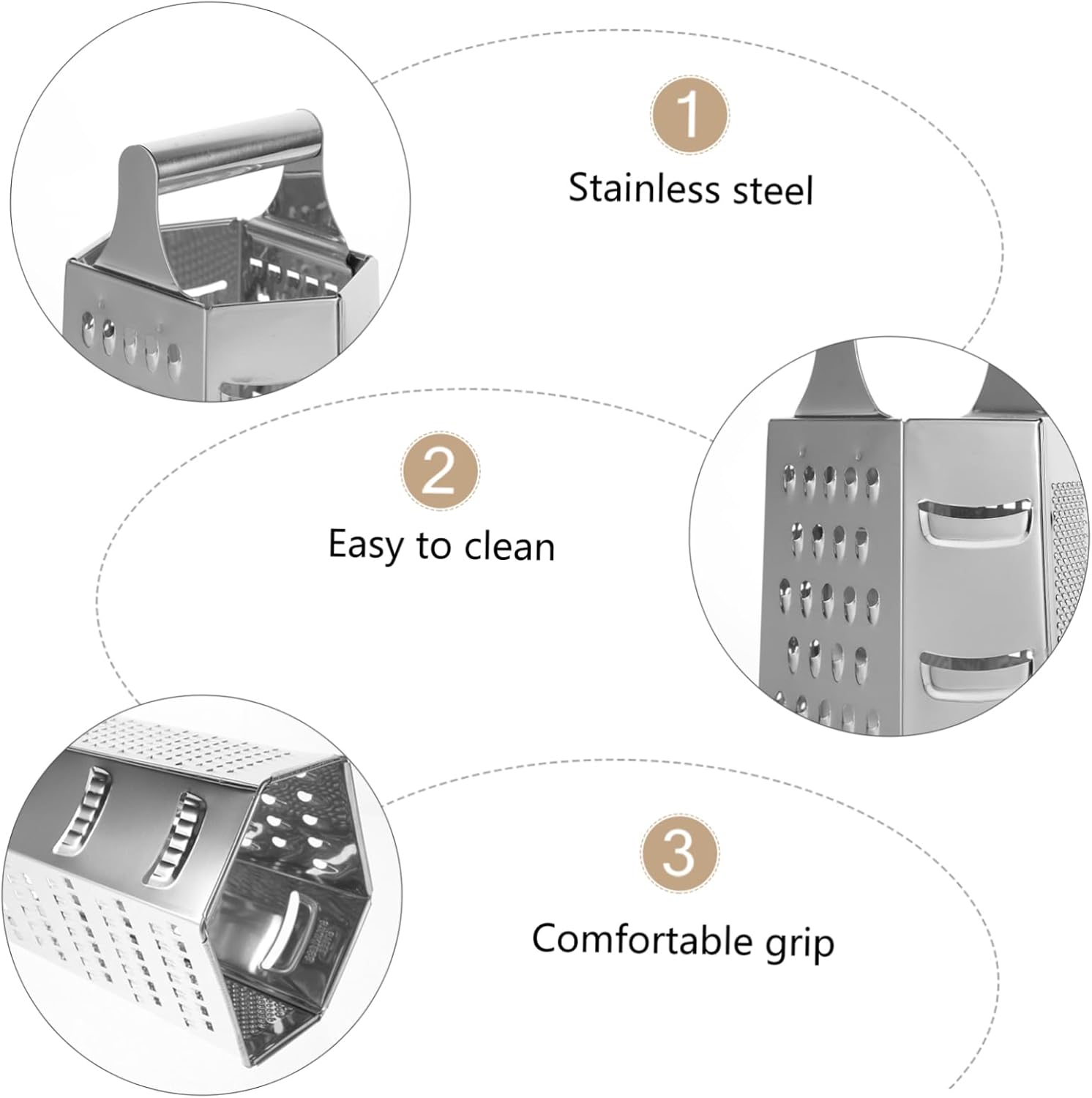 1

Stainless steel

2

Easy to clean

3

Comfortable grip