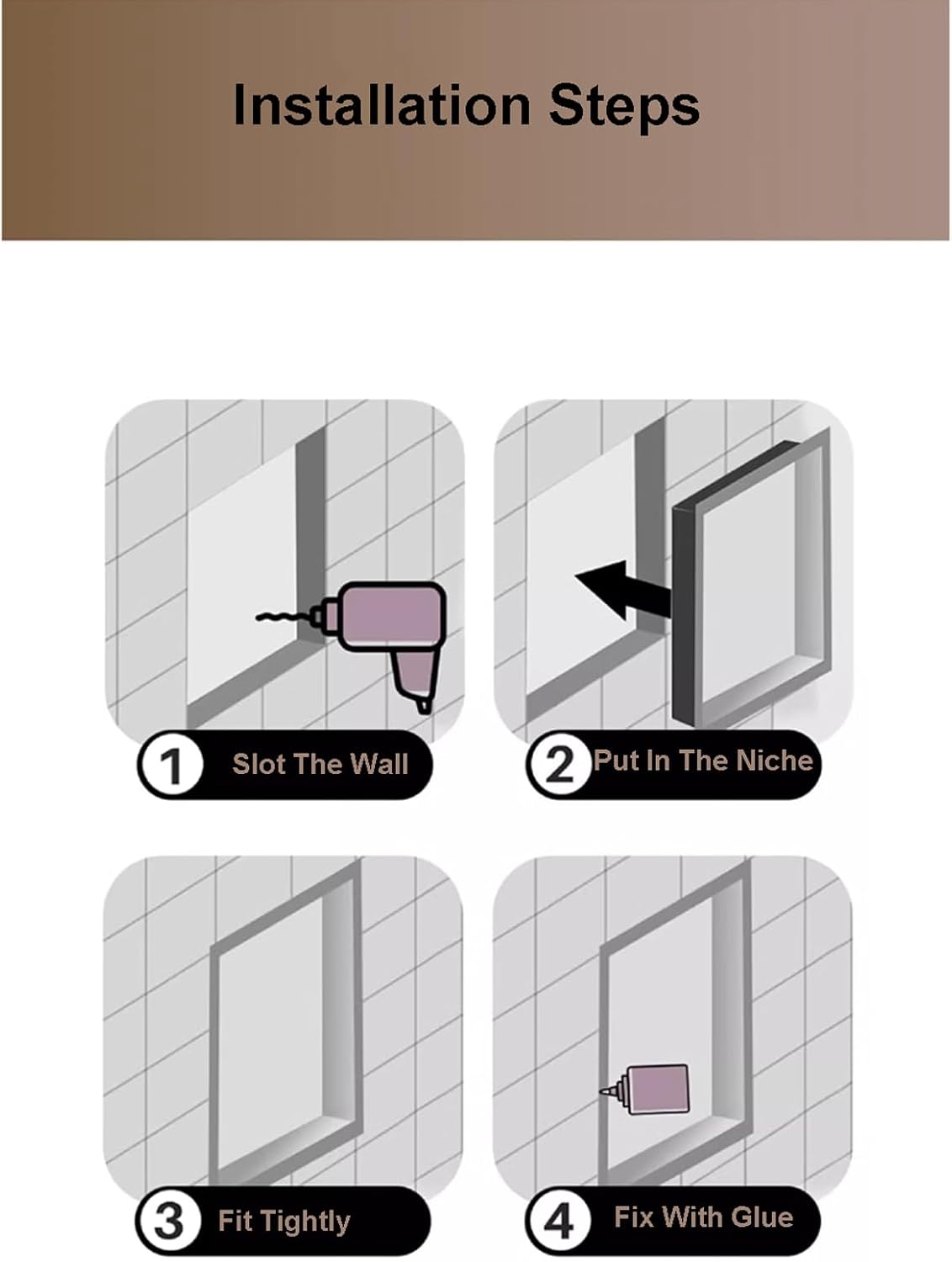 Installation Steps

1 Slot The Wall

2 Put In The Niche

3 Fit Tightly

4 Fix With Glue