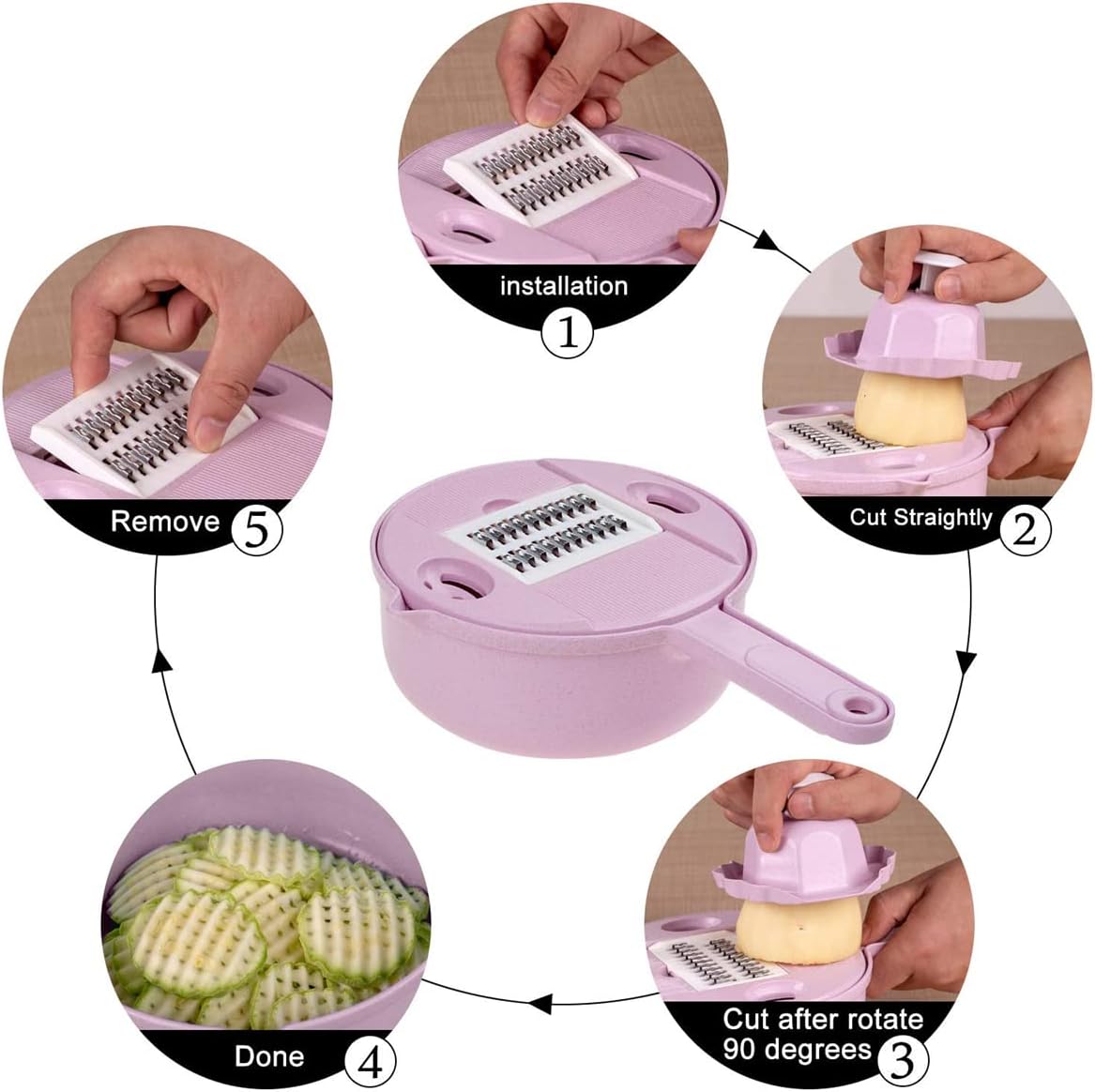 installation
1

Cut Straightly
2

Cut after rotate 90 degrees
3

Done
4

Remove
5