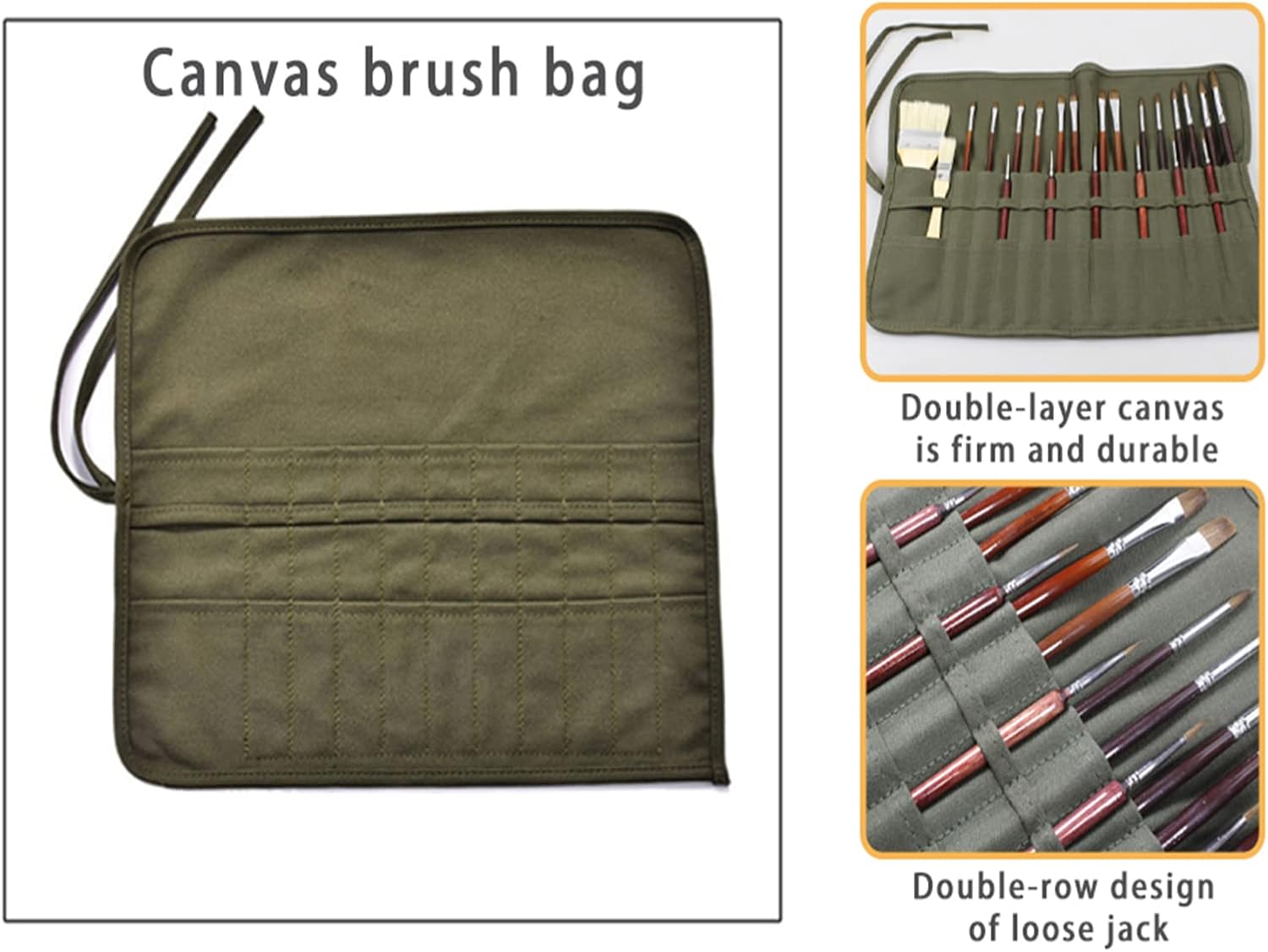 Canvas brush bag

Double-layer canvas is firm and durable

Double-row design of loose jack