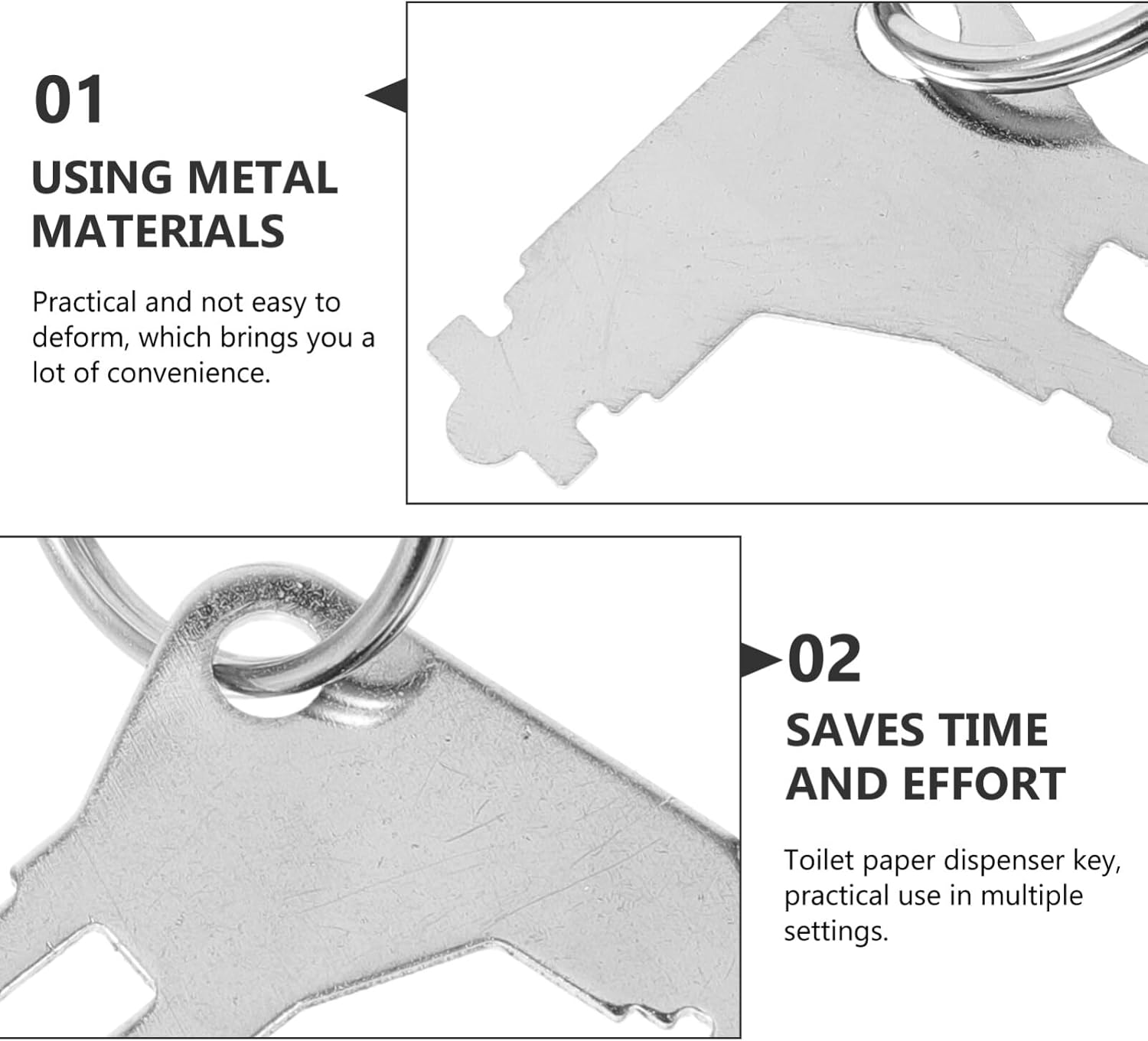 01

USING METAL MATERIALS

Practical and not easy to deform, which brings you a lot of convenience.

02

SAVES TIME AND EFFORT

Toilet paper dispenser key, practical use in multiple settings.