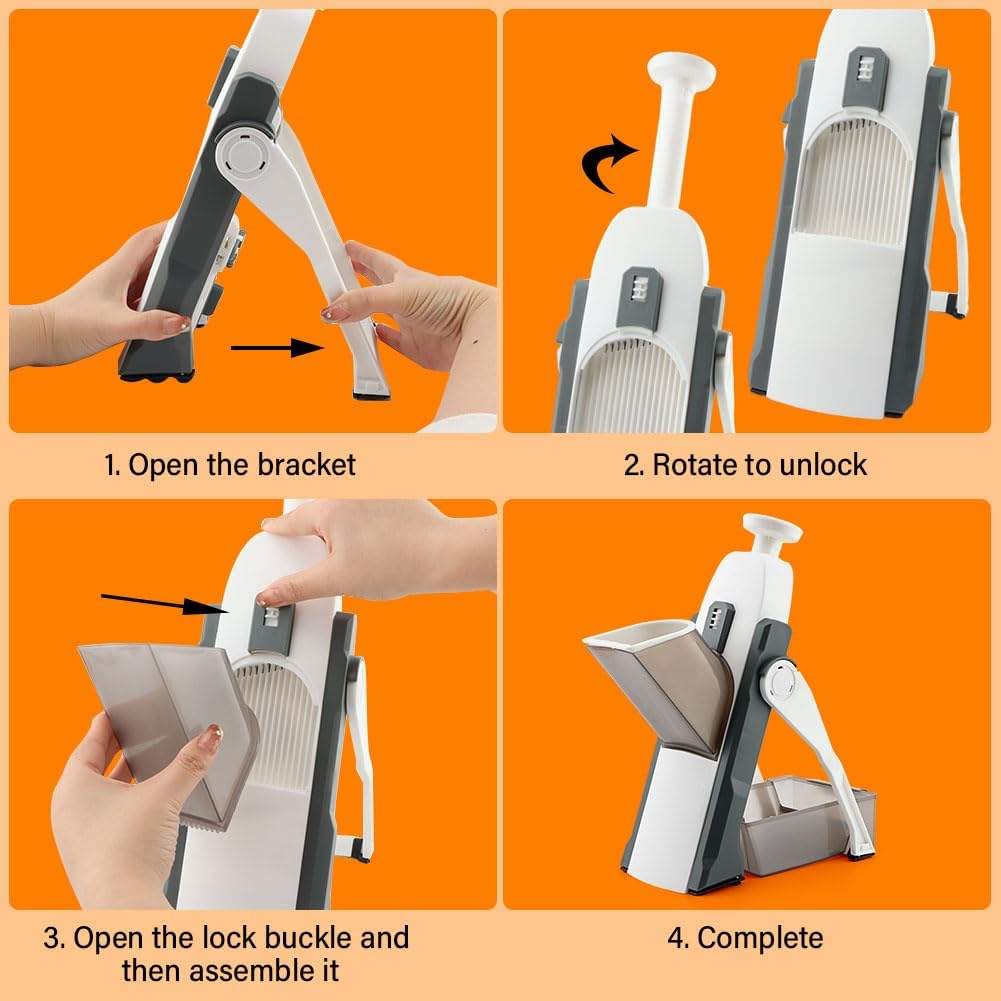 1. Open the bracket

2. Rotate to unlock

3. Open the lock buckle and then assemble it

4. Complete