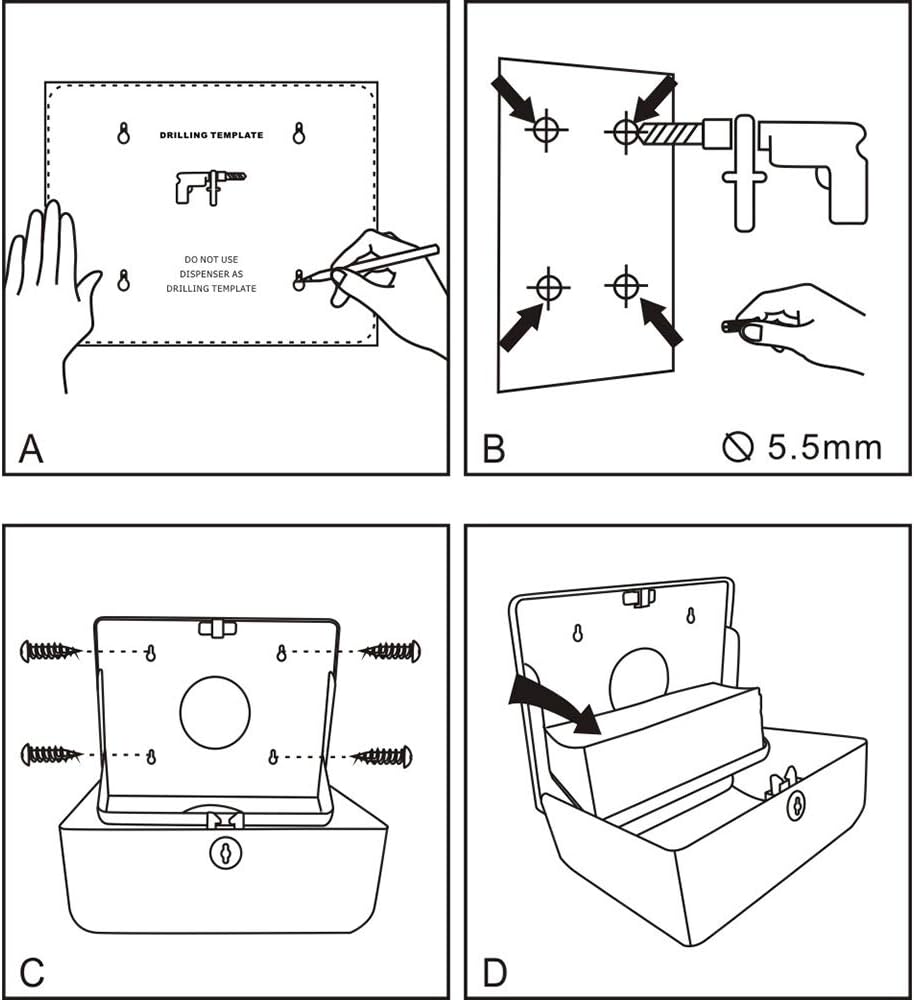 DRILLING TEMPLATE

DO NOT USE DISPENSER AS DRILLING TEMPLATE

A

B

⦸ 5.5mm

C

D