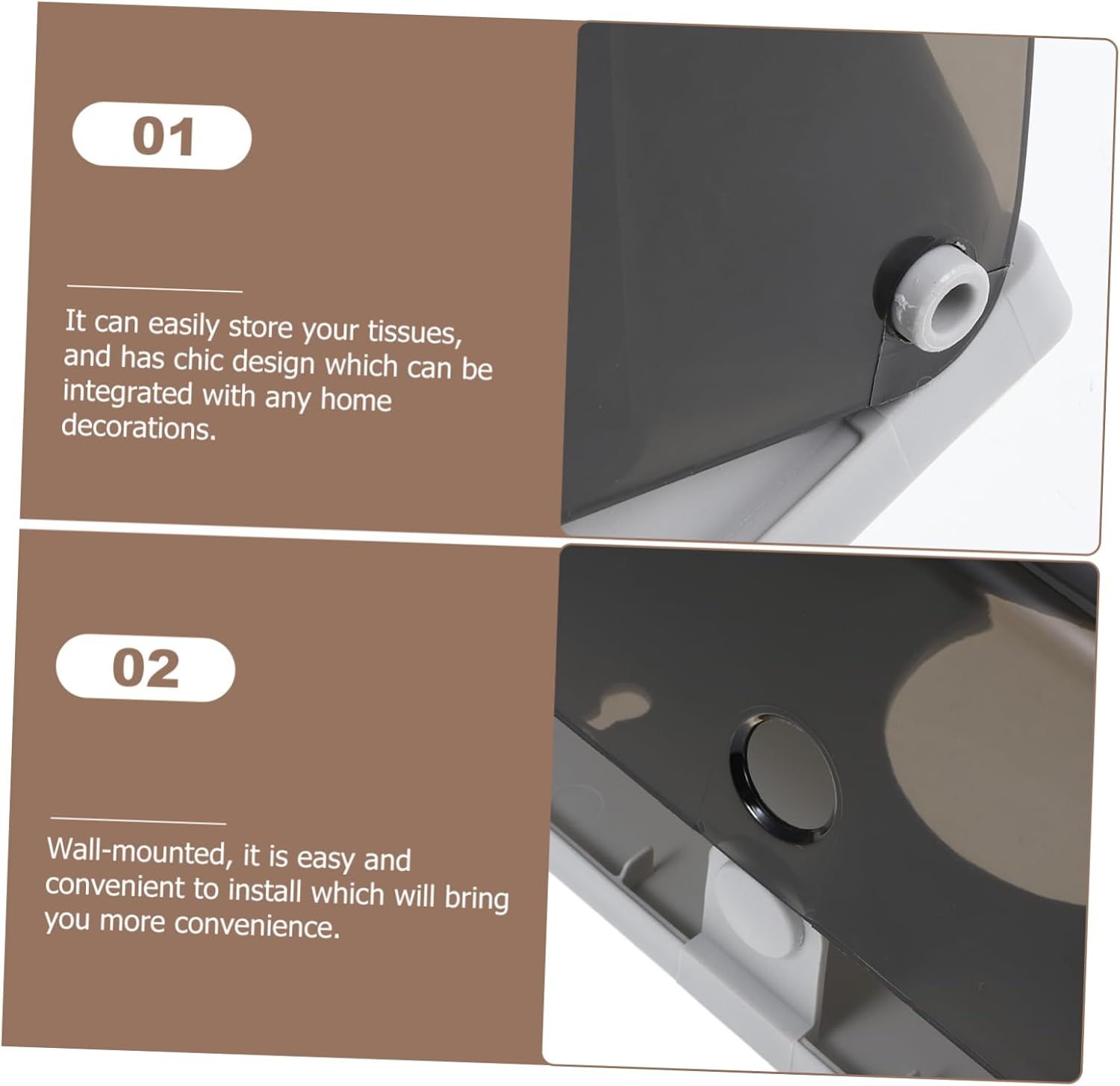 01

It can easily store your tissues, and has chic design which can be integrated with any home decorations.

02

Wall-mounted, it is easy and convenient to install which will bring you more convenience.