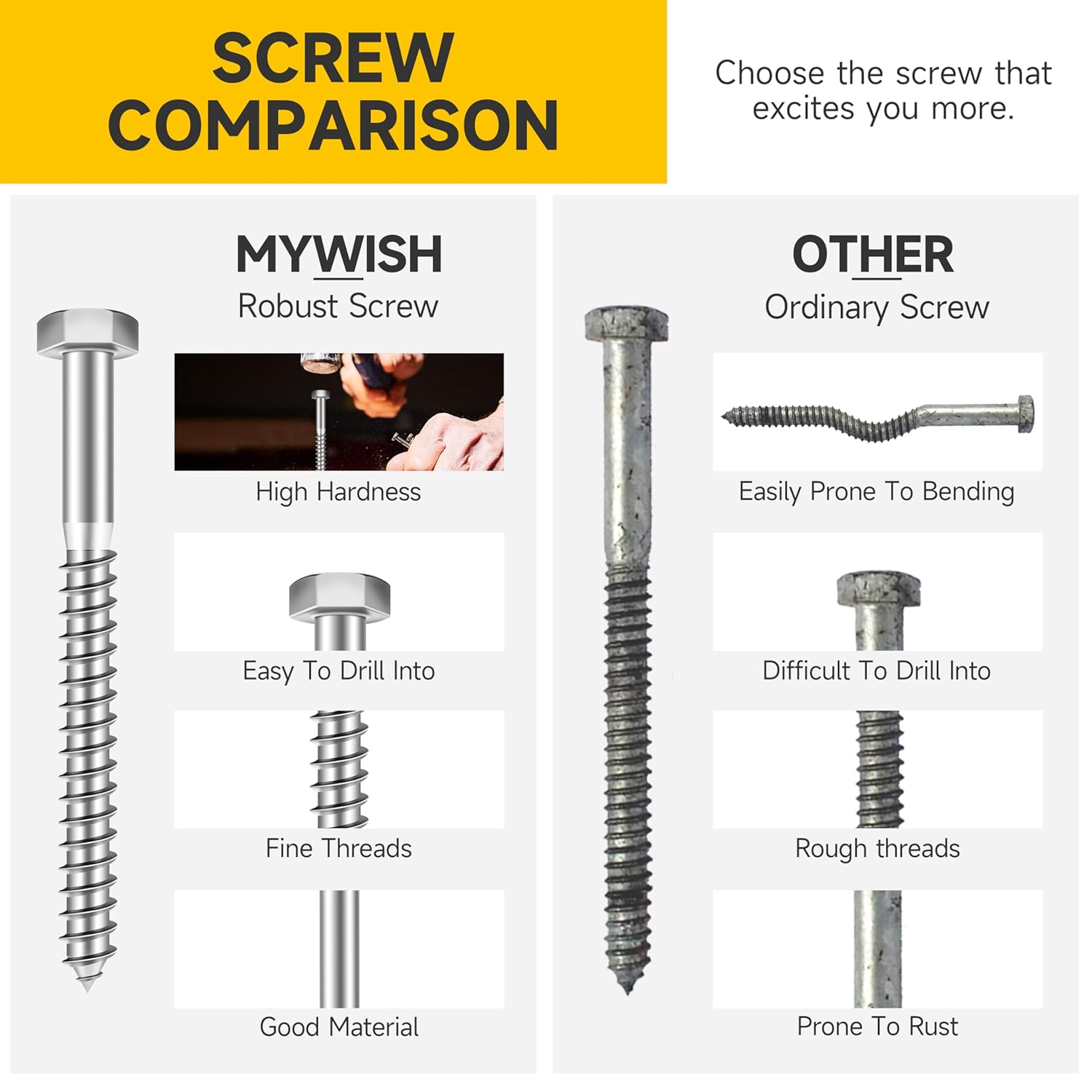 SCREW COMPARISON

Choose the screw that excites you more.

MYWISH
Robust Screw

High Hardness

Easy To Drill Into

Fine Threads

Good Material

OTHER
Ordinary Screw

Easily Prone To Bending

Difficult To Drill Into

Rough threads

Prone To Rust