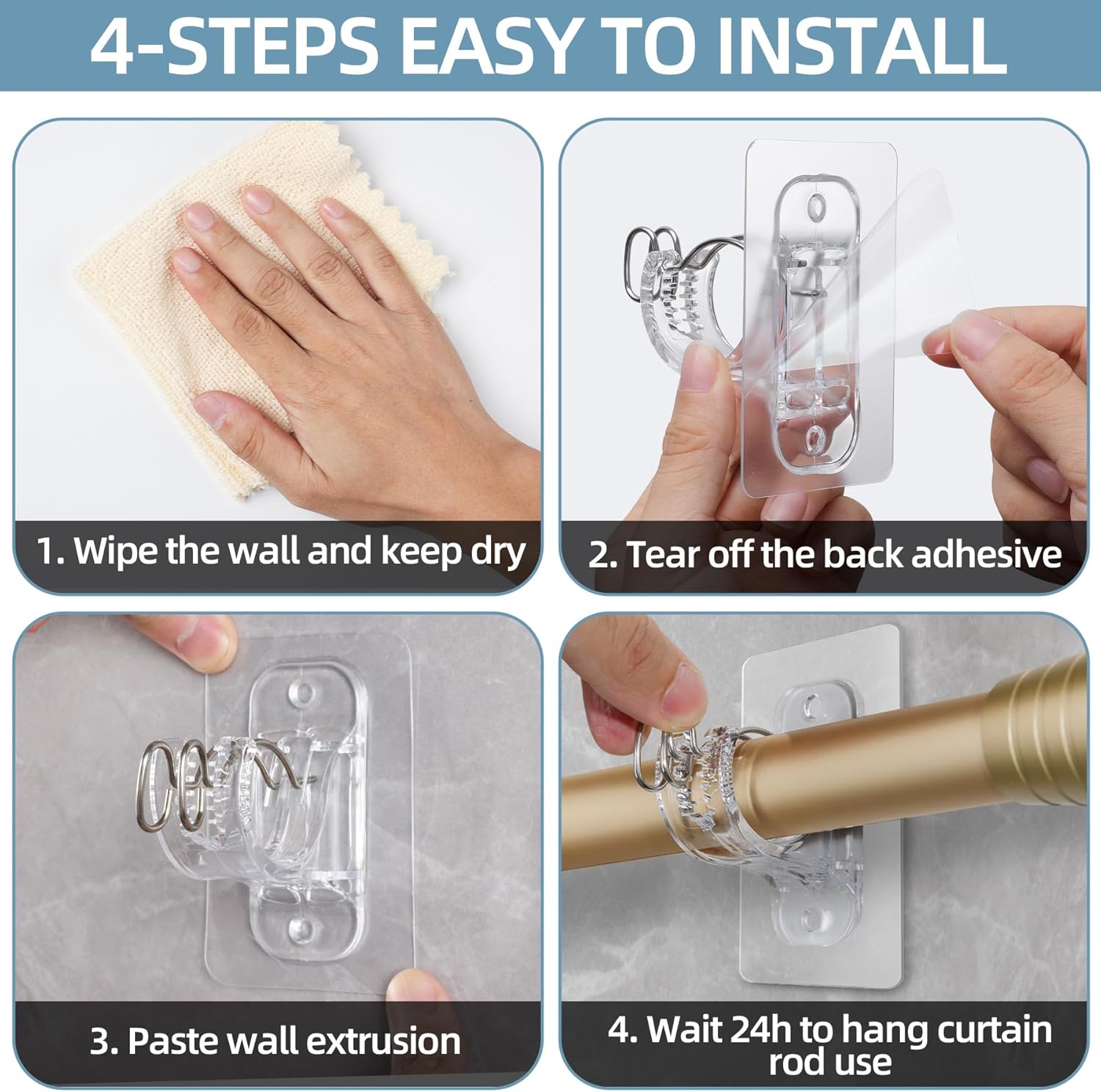 4-STEPS EASY TO INSTALL

1. Wipe the wall and keep dry

2. Tear off the back adhesive

3. Paste wall extrusion

4. Wait 24h to hang curtain rod use