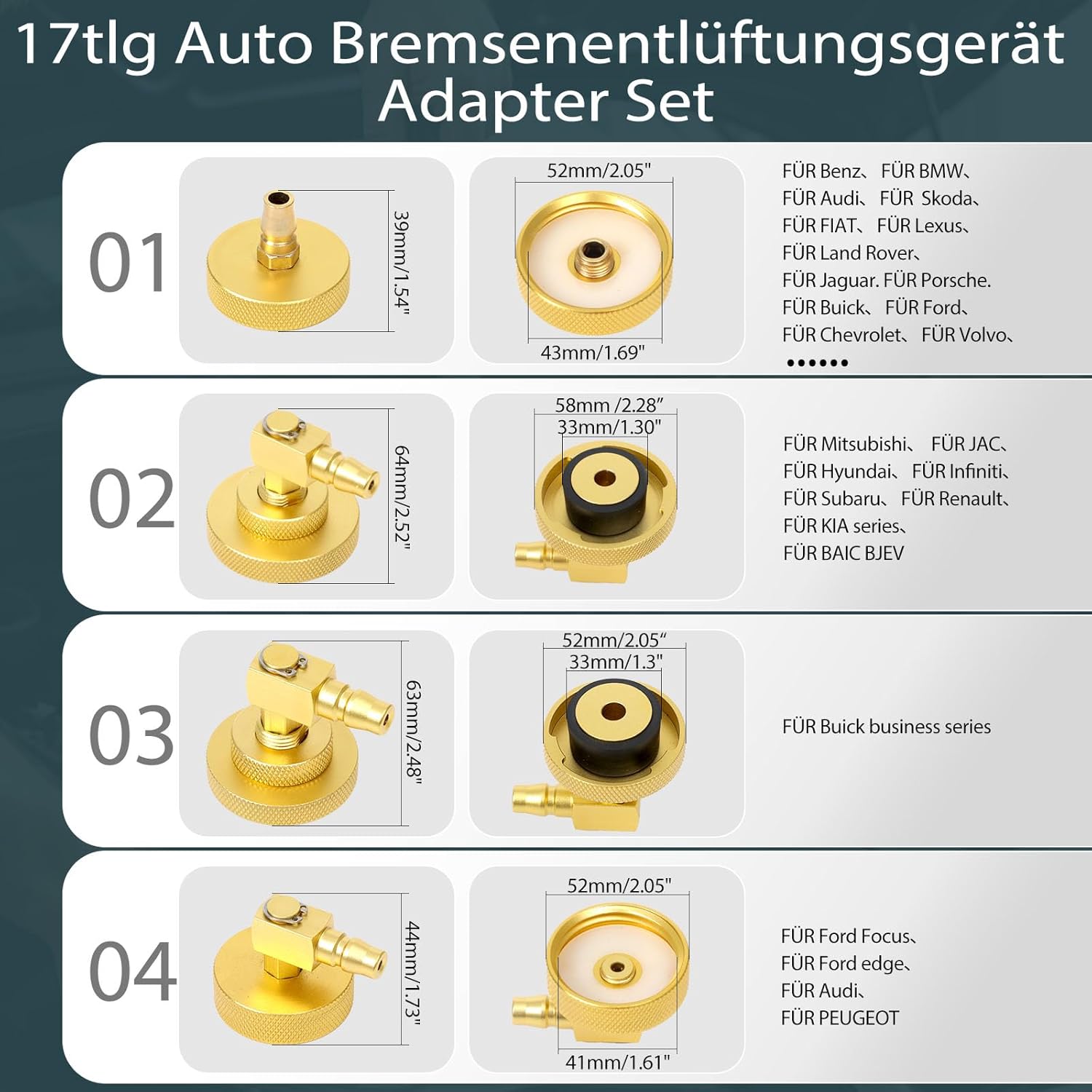 17tlg Auto Bremsenentlüftungsgerät Adapter Set

01

39mm/1.54"

52mm/2.05"

43mm/1.69"

FÜR Benz、 FÜR BMW、
FÜR Audi、 FÜR Skoda、
FÜR FIAT、 FÜR Lexus、
FÜR Land Rover、
FÜR Jaguar. FÜR Porsche.
FÜR Buick、 FÜR Ford、
FÜR Chevrolet、 FÜR Volvo、
••••••

02

64mm/2.52"

58mm /2.28"

33mm/1.30"

FÜR Mitsubishi、 FÜR JAC、
FÜR Hyundai、 FÜR Infiniti、
FÜR Subaru、 FÜR Renault、
FÜR KIA series、
FÜR BAIC BJEV

03

63mm/2.48"

52mm/2.05"

33mm/1.3"

FÜR Buick business series

04

44mm/1.73"

52mm/2.05"

41mm/1.61"

FÜR Ford Focus、
FÜR Ford edge、
FÜR Audi、
FÜR PEUGEOT