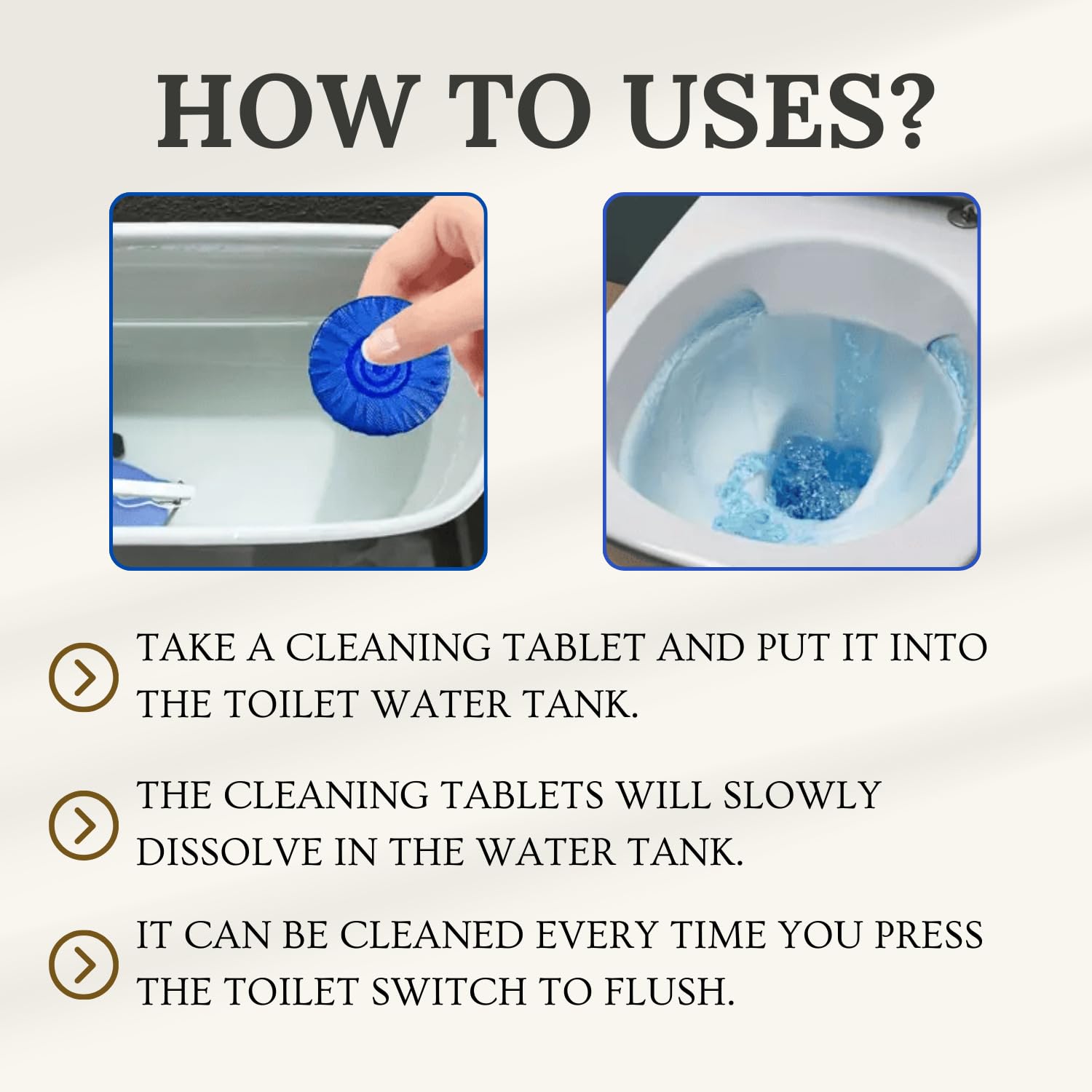 HOW TO USES?

TAKE A CLEANING TABLET AND PUT IT INTO THE TOILET WATER TANK.

THE CLEANING TABLETS WILL SLOWLY DISSOLVE IN THE WATER TANK.

IT CAN BE CLEANED EVERY TIME YOU PRESS THE TOILET SWITCH TO FLUSH.