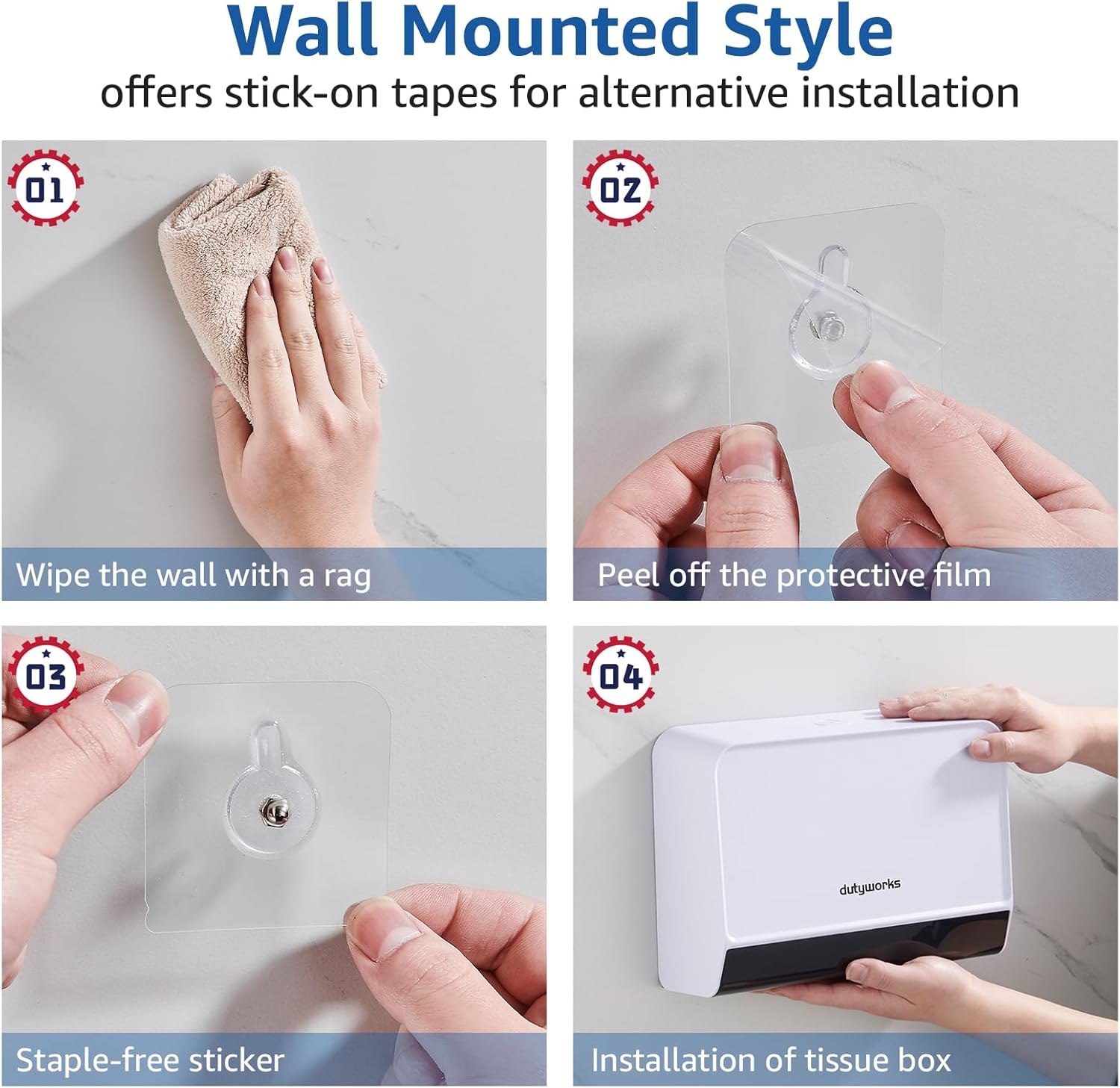 Wall Mounted Style
offers stick-on tapes for alternative installation

01
Wipe the wall with a rag

02
Peel off the protective film

03
Staple-free sticker

04
dutyworks
Installation of tissue box