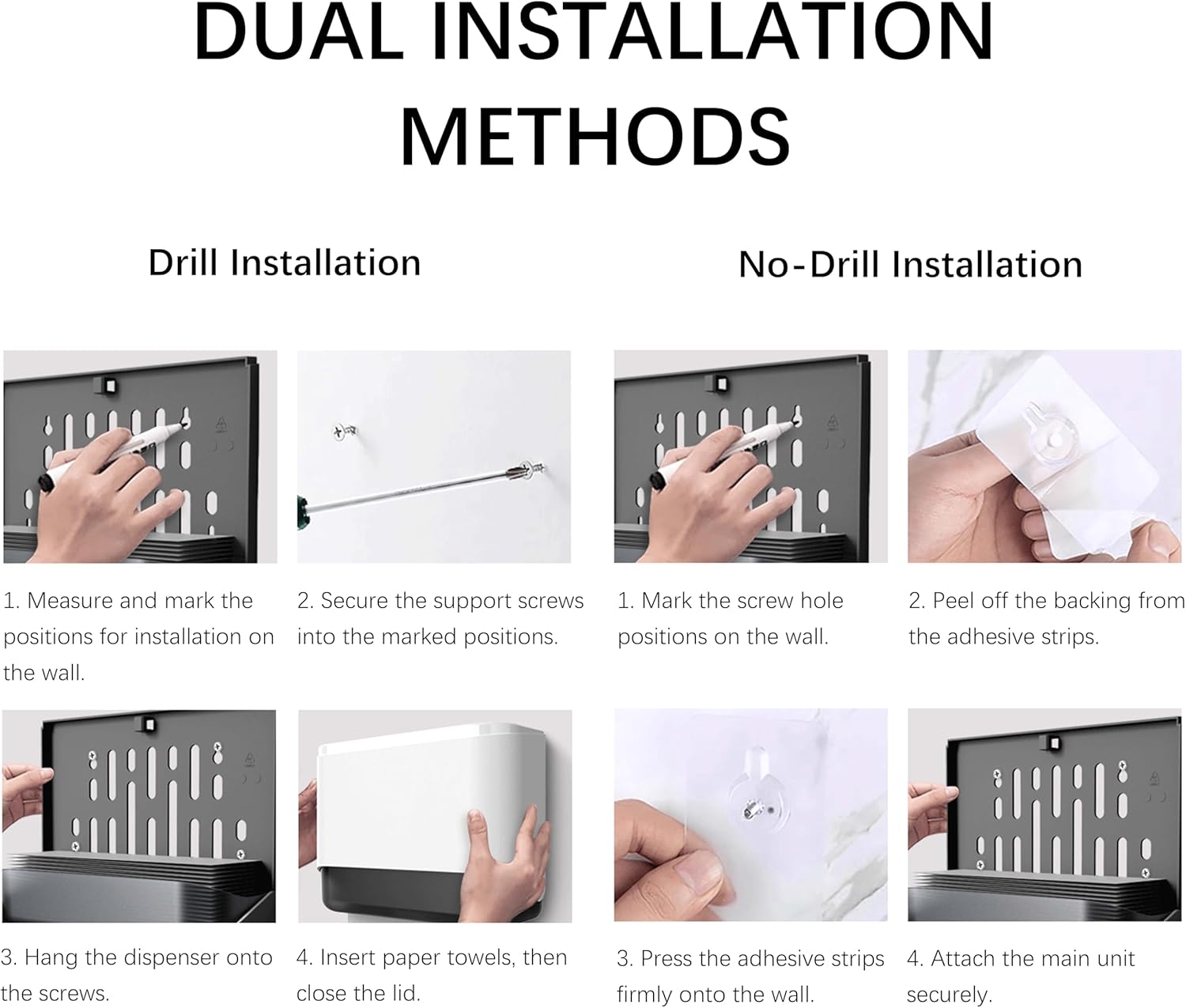 DUAL INSTALLATION METHODS

Drill Installation

1. Measure and mark the positions for installation on the wall.

2. Secure the support screws into the marked positions.

3. Hang the dispenser onto the screws.

4. Insert paper towels, then close the lid.

No-Drill Installation

1. Mark the screw hole positions on the wall.

2. Peel off the backing from the adhesive strips.

3. Press the adhesive strips firmly onto the wall.

4. Attach the main unit securely.