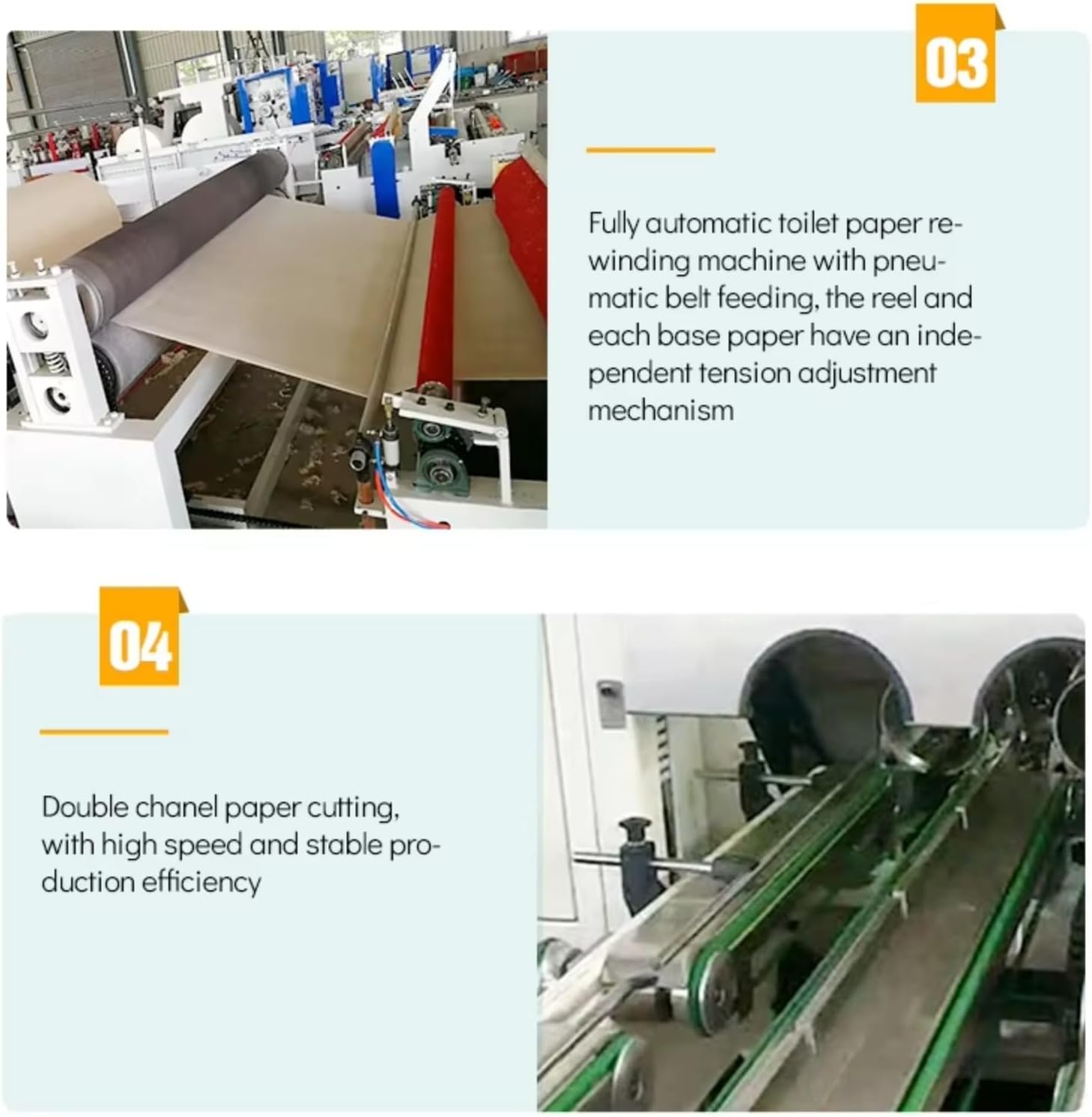 03

Fully automatic toilet paper rewinding machine with pneumatic belt feeding, the reel and each base paper have an independent tension adjustment mechanism

04

Double chanel paper cutting, with high speed and stable production efficiency