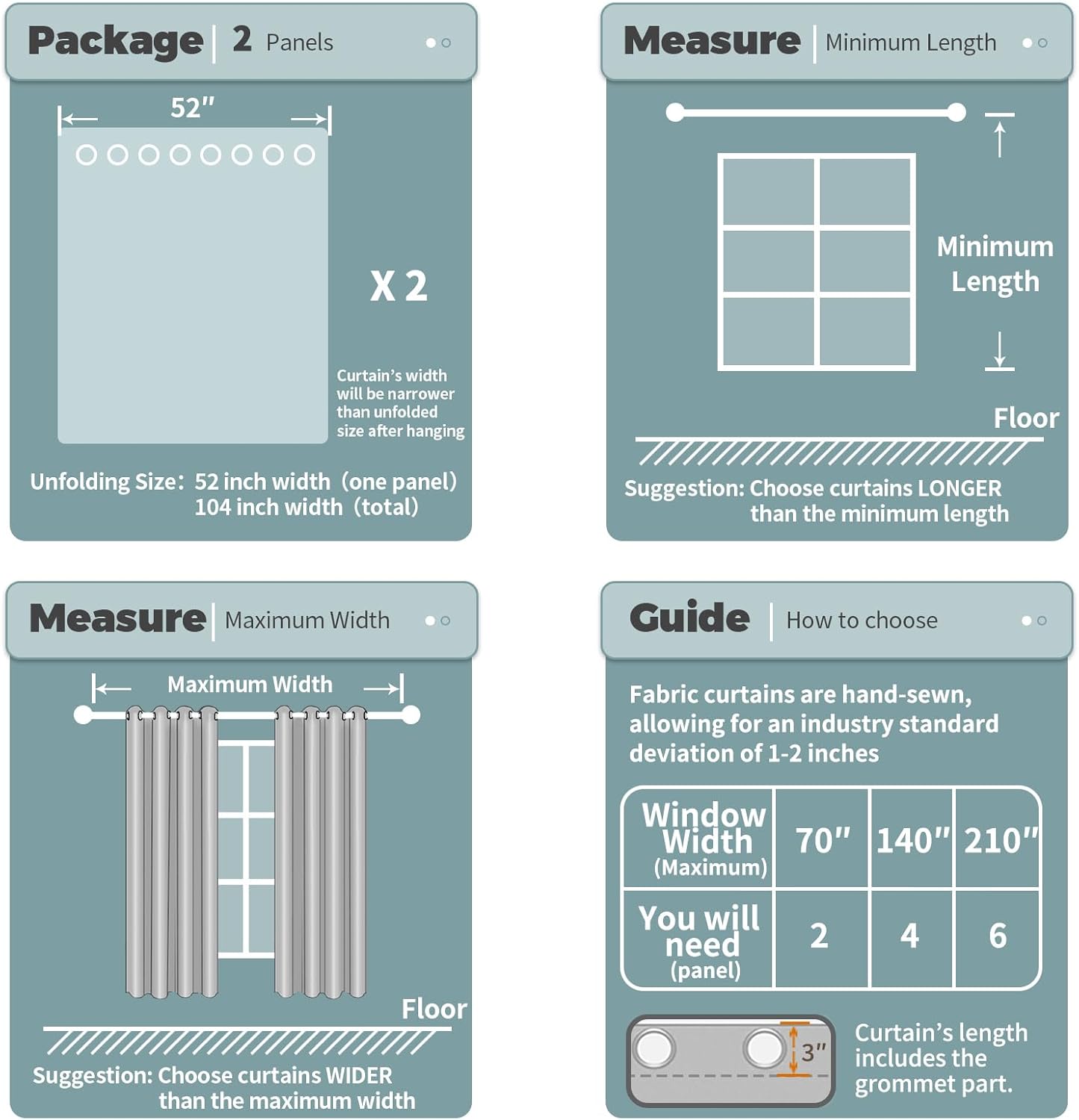 Package | 2 Panels

52″

X 2

Curtain's width will be narrower than unfolded size after hanging

Unfolding Size: 52 inch width (one panel)
104 inch width (total)

Measure | Minimum Length

Minimum Length

Floor

Suggestion: Choose curtains LONGER than the minimum length

Measure | Maximum Width

Maximum Width

Floor

Suggestion: Choose curtains WIDER than the maximum width

Guide | How to choose

Fabric curtains are hand-sewn, allowing for an industry standard deviation of 1-2 inches

| Window Width (Maximum) | 70″ | 140″ | 210″ |
|---|---|---|---|
| You will need (panel) | 2 | 4 | 6 |

3″

Curtain's length includes the grommet part.